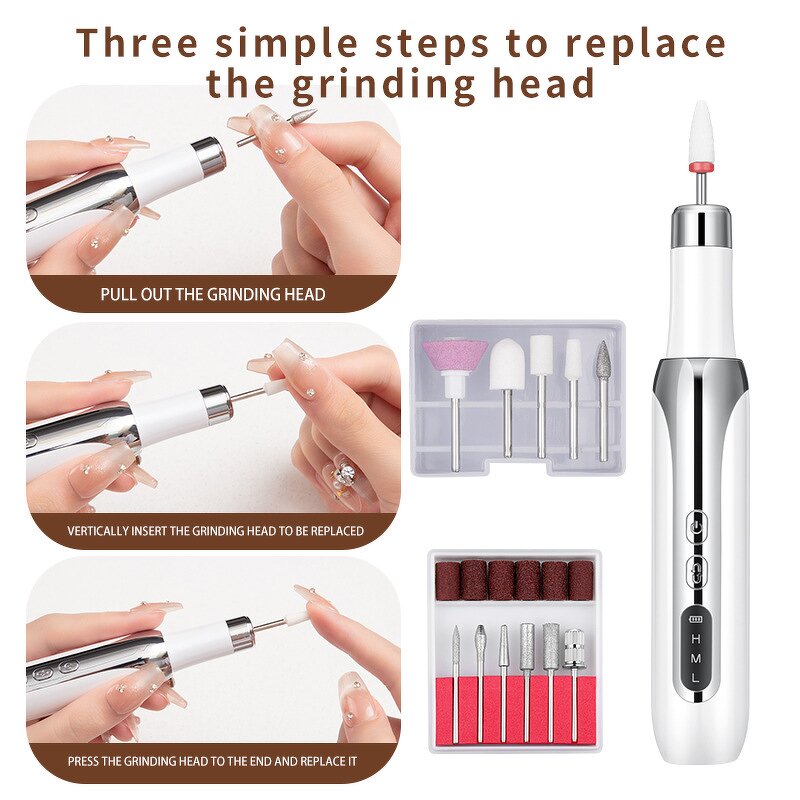 Three simple steps to replace the grinding head

PULL OUT THE GRINDING HEAD

VERTICALLY INSERT THE GRINDING HEAD TO BE REPLACED

PRESS THE GRINDING HEAD TO THE END AND REPLACE IT

H
M
L