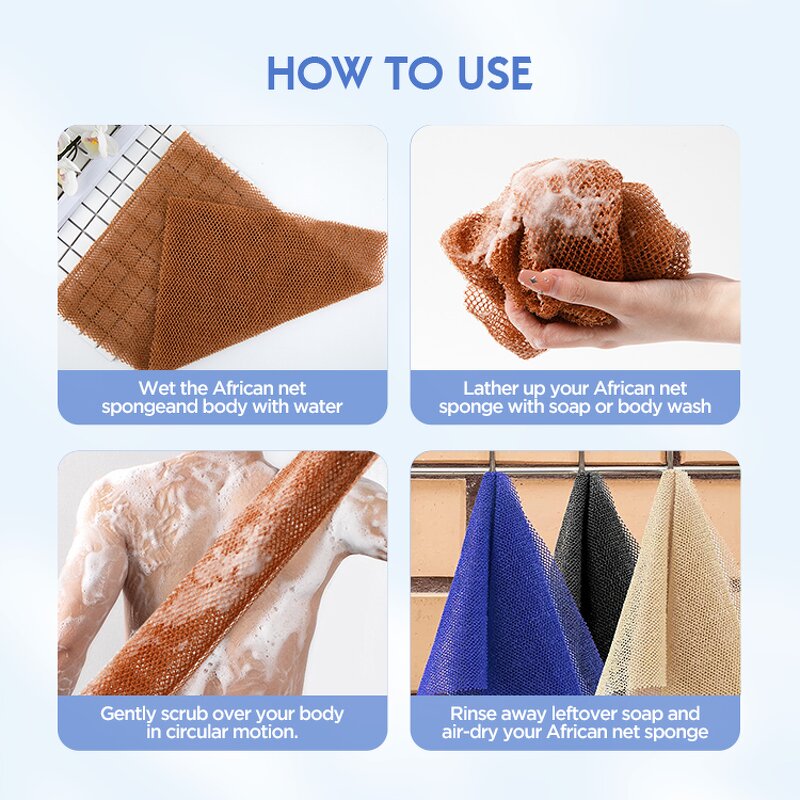 HOW TO USE

Wet the African net spongeand body with water

Lather up your African net sponge with soap or body wash

Gently scrub over your body in circular motion.

Rinse away leftover soap and air-dry your African net sponge