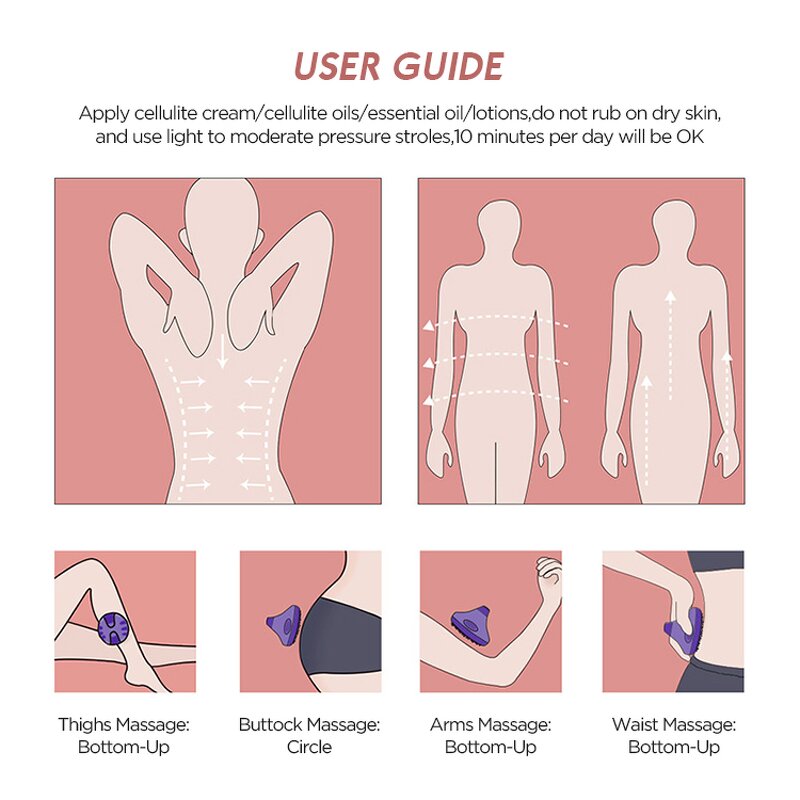 USER GUIDE

Apply cellulite cream/cellulite oils/essential oil/lotions,do not rub on dry skin, and use light to moderate pressure stroles,10 minutes per day will be OK

Thighs Massage: Bottom-Up

Buttock Massage: Circle

Arms Massage: Bottom-Up

Waist Massage: Bottom-Up