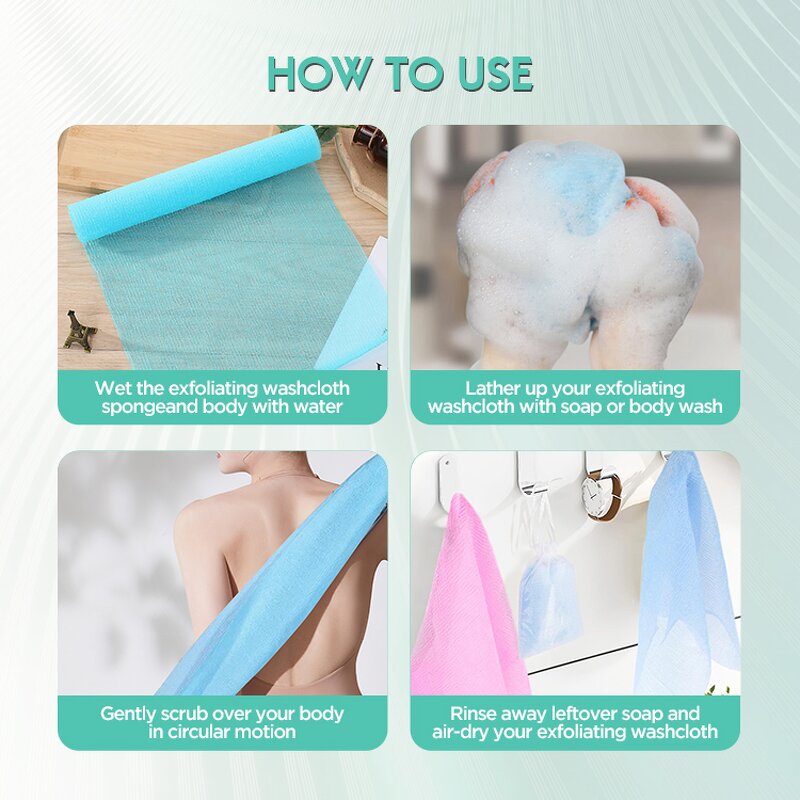 HOW TO USE

Wet the exfoliating washcloth spongeand body with water

Lather up your exfoliating washcloth with soap or body wash

Gently scrub over your body in circular motion

Rinse away leftover soap and air-dry your exfoliating washcloth