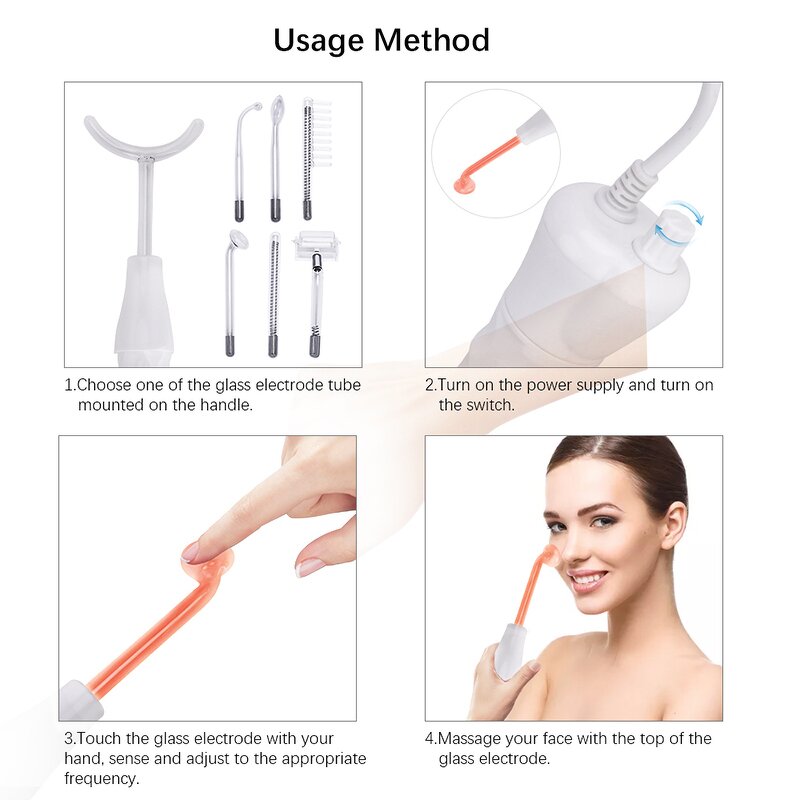 Usage Method

1.Choose one of the glass electrode tube mounted on the handle.

2.Turn on the power supply and turn on the switch.

3.Touch the glass electrode with your hand, sense and adjust to the appropriate frequency.

4.Massage your face with the top of the glass electrode.