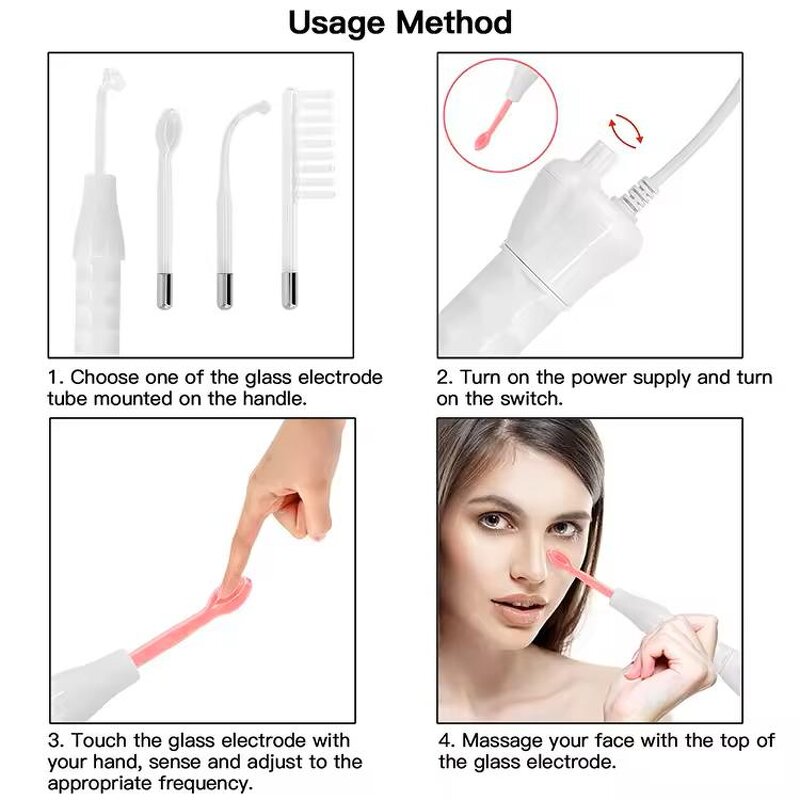 Usage Method

1. Choose one of the glass electrode tube mounted on the handle.

2. Turn on the power supply and turn on the switch.

3. Touch the glass electrode with your hand, sense and adjust to the appropriate frequency.

4. Massage your face with the top of the glass electrode.