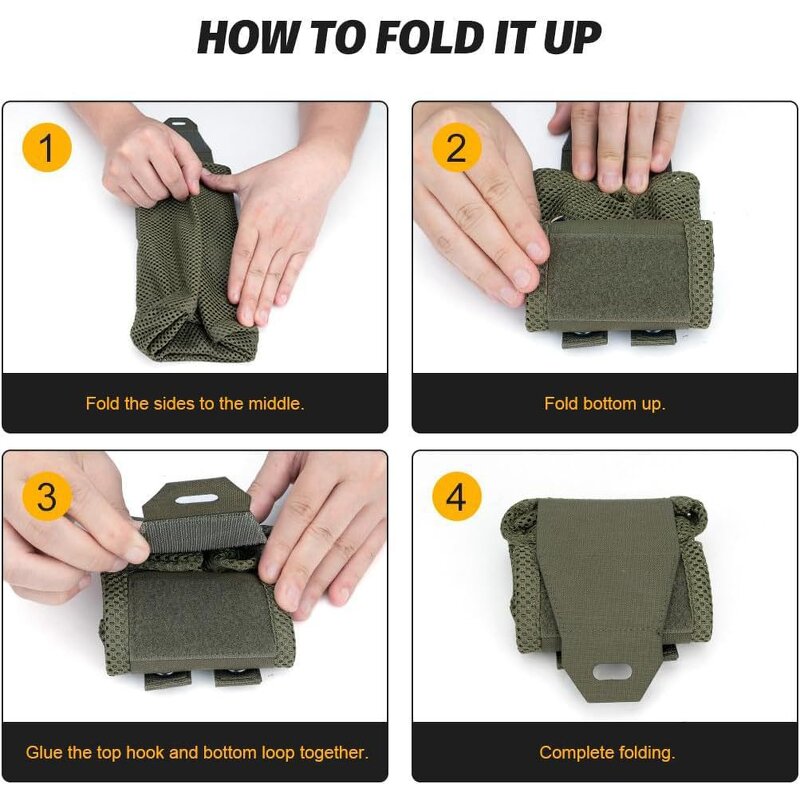 HOW TO FOLD IT UP

1

Fold the sides to the middle.

2

Fold bottom up.

3

Glue the top hook and bottom loop together.

4

Complete folding.