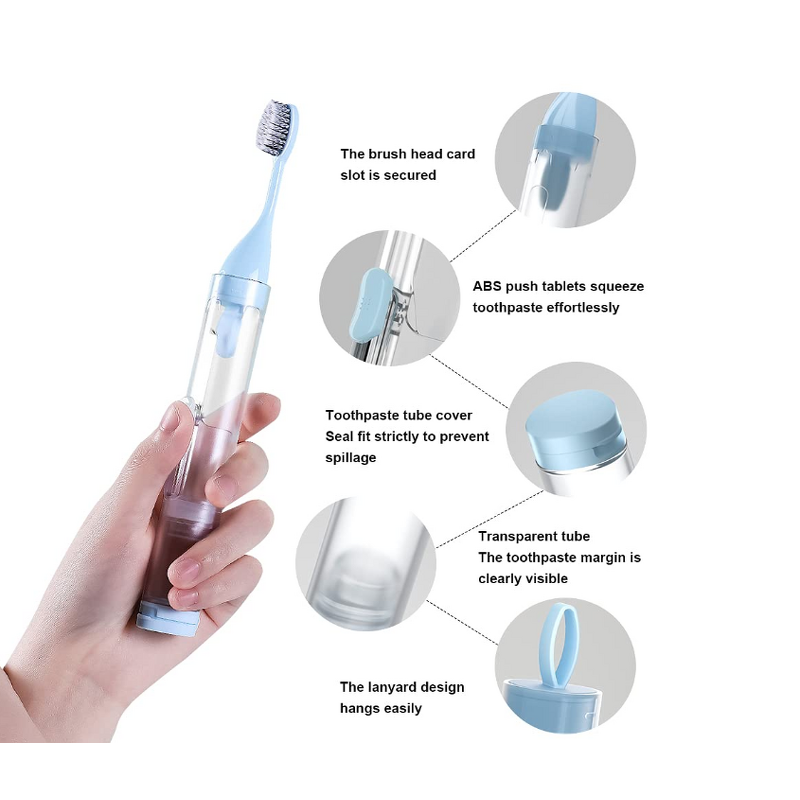 The brush head card slot is secured

ABS push tablets squeeze toothpaste effortlessly

Toothpaste tube cover
Seal fit strictly to prevent spillage

Transparent tube
The toothpaste margin is clearly visible

The lanyard design hangs easily