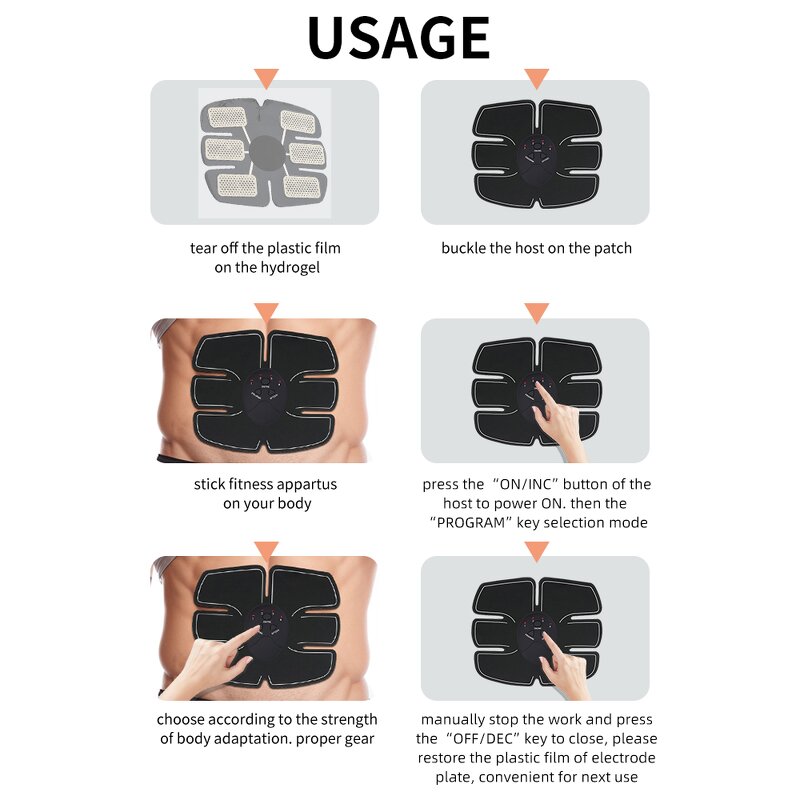 USAGE

tear off the plastic film on the hydrogel

buckle the host on the patch

stick fitness appartus on your body

press the “ON/INC” button of the host to power ON. then the “PROGRAM” key selection mode

choose according to the strength of body adaptation. proper gear

manually stop the work and press the “OFF/DEC” key to close, please restore the plastic film of electrode plate, convenient for next use