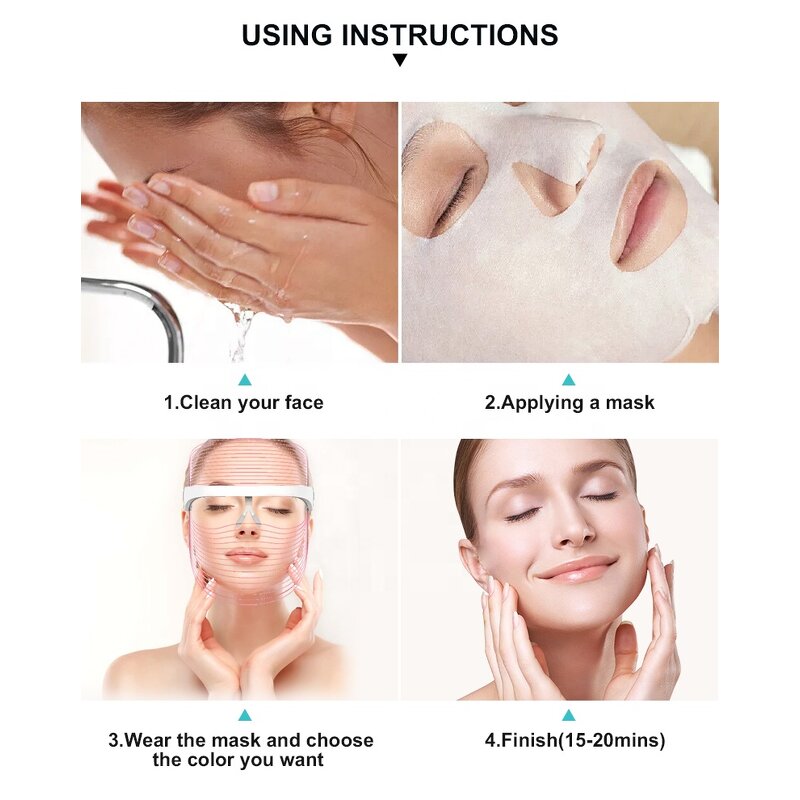 USING INSTRUCTIONS

1.Clean your face

2.Applying a mask

3.Wear the mask and choose the color you want

4.Finish(15-20mins)