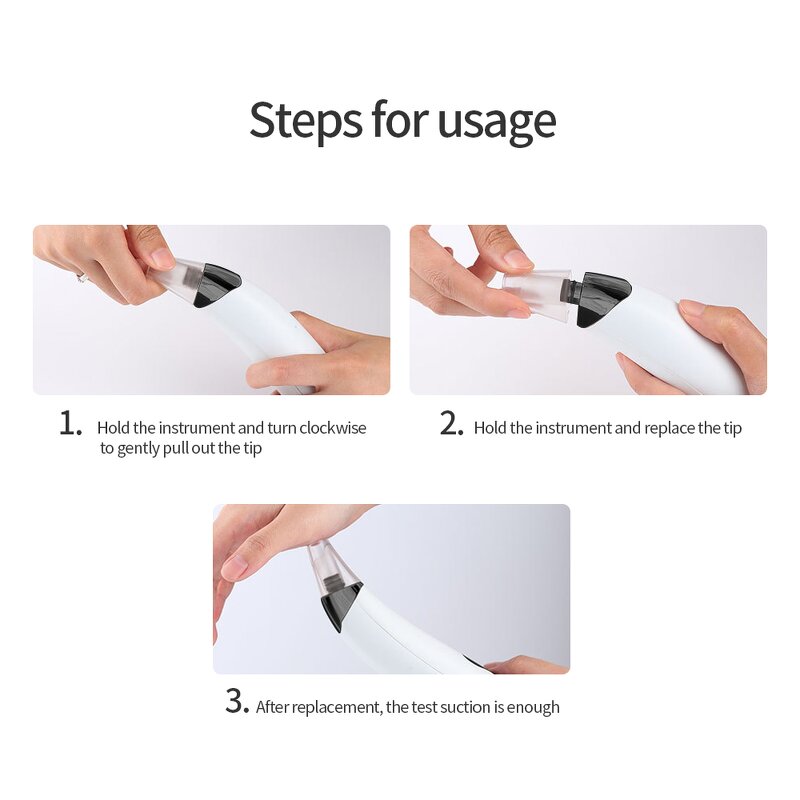 Steps for usage

1. Hold the instrument and turn clockwise to gently pull out the tip

2. Hold the instrument and replace the tip

3. After replacement, the test suction is enough