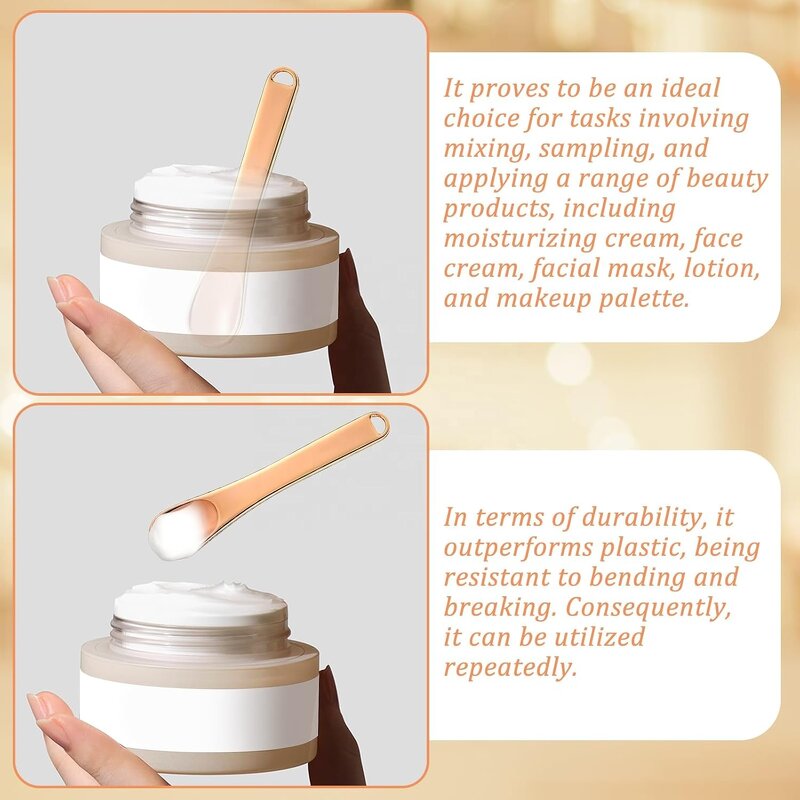 It proves to be an ideal choice for tasks involving mixing, sampling, and applying a range of beauty products, including moisturizing cream, face cream, facial mask, lotion, and makeup palette.

In terms of durability, it outperforms plastic, being resistant to bending and breaking. Consequently, it can be utilized repeatedly.