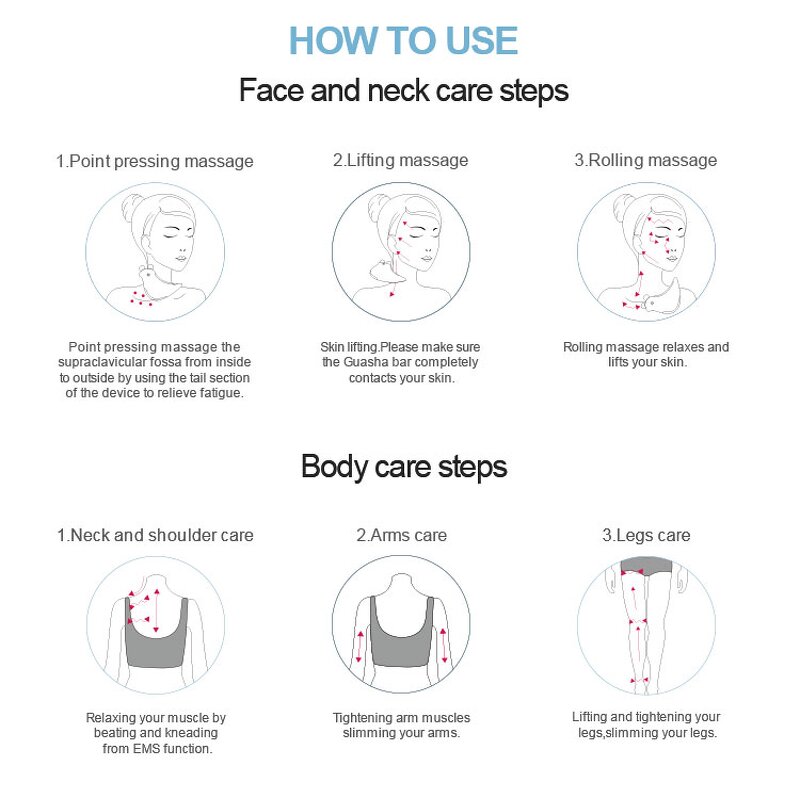 HOW TO USE

Face and neck care steps

1.Point pressing massage

Point pressing massage the supraclavicular fossa from inside to outside by using the tail section of the device to relieve fatigue.

2.Lifting massage

Skin lifting.Please make sure the Guasha bar completely contacts your skin.

3.Rolling massage

Rolling massage relaxes and lifts your skin.

Body care steps

1.Neck and shoulder care

Relaxing your muscle by beating and kneading from EMS function.

2.Arms care

Tightening arm muscles slimming your arms.

3.Legs care

Lifting and tightening your legs,slimming your legs.