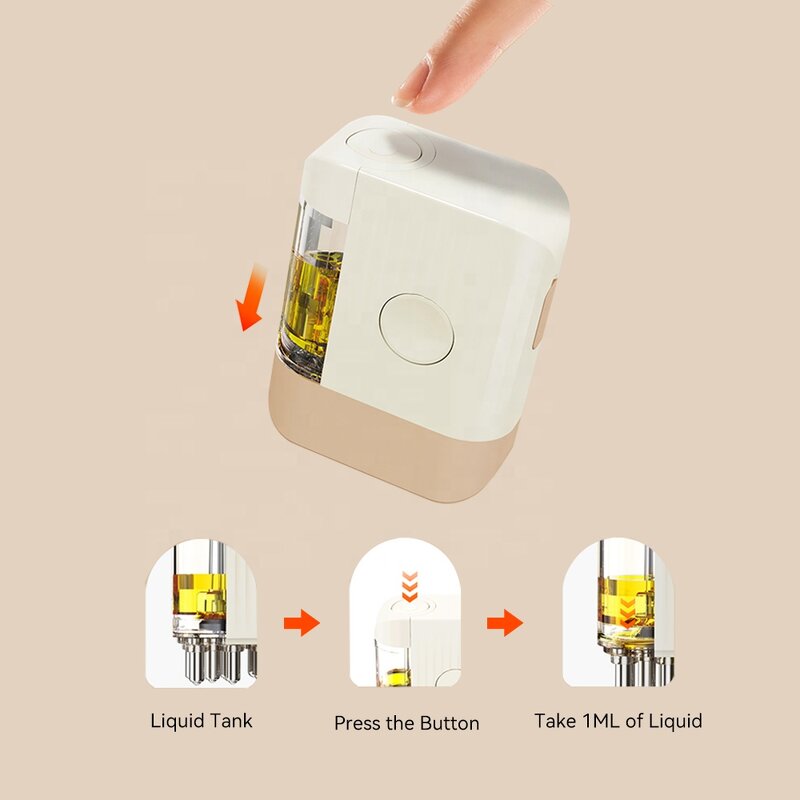 Liquid Tank

Press the Button

Take 1ML of Liquid