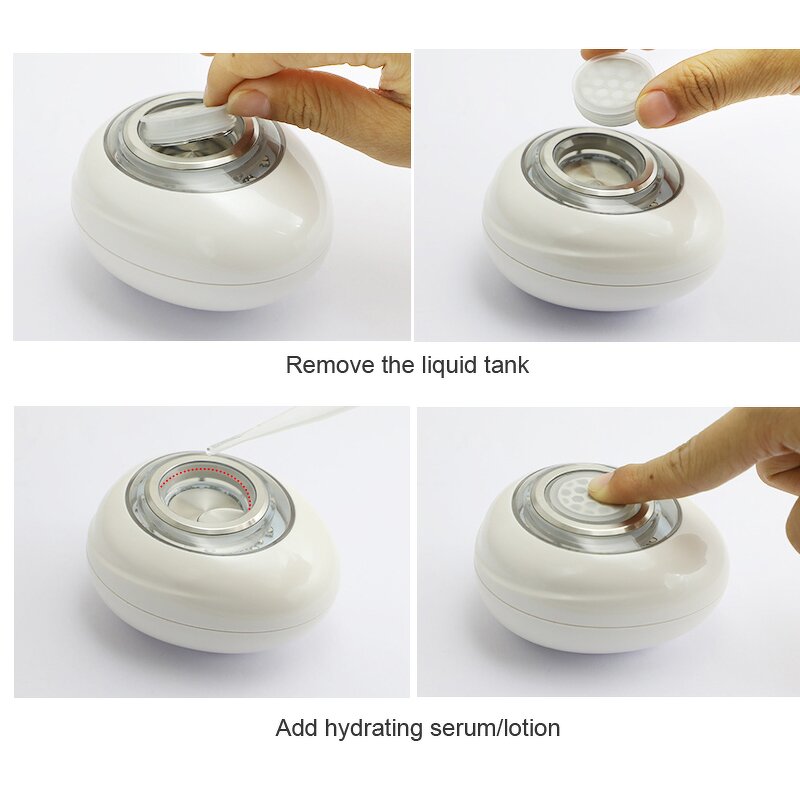 Remove the liquid tank

Add hydrating serum/lotion