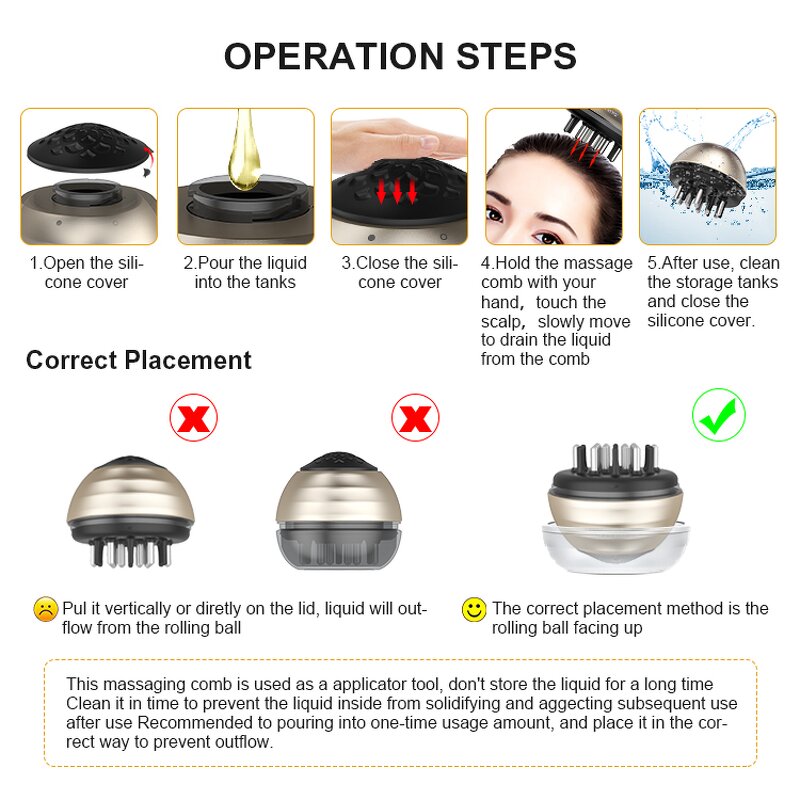 OPERATION STEPS

1.Open the silicone cover

2.Pour the liquid into the tanks

3.Close the silicone cover

4.Hold the massage comb with your hand, touch the scalp, slowly move to drain the liquid from the comb

5.After use, clean the storage tanks and close the silicone cover.

Correct Placement

Pul it vertically or diretly on the lid, liquid will outflow from the rolling ball

The correct placement method is the rolling ball facing up

This massaging comb is used as a applicator tool, don't store the liquid for a long time Clean it in time to prevent the liquid inside from solidifying and aggecting subsequent use after use Recommended to pouring into one-time usage amount, and place it in the correct way to prevent outflow.