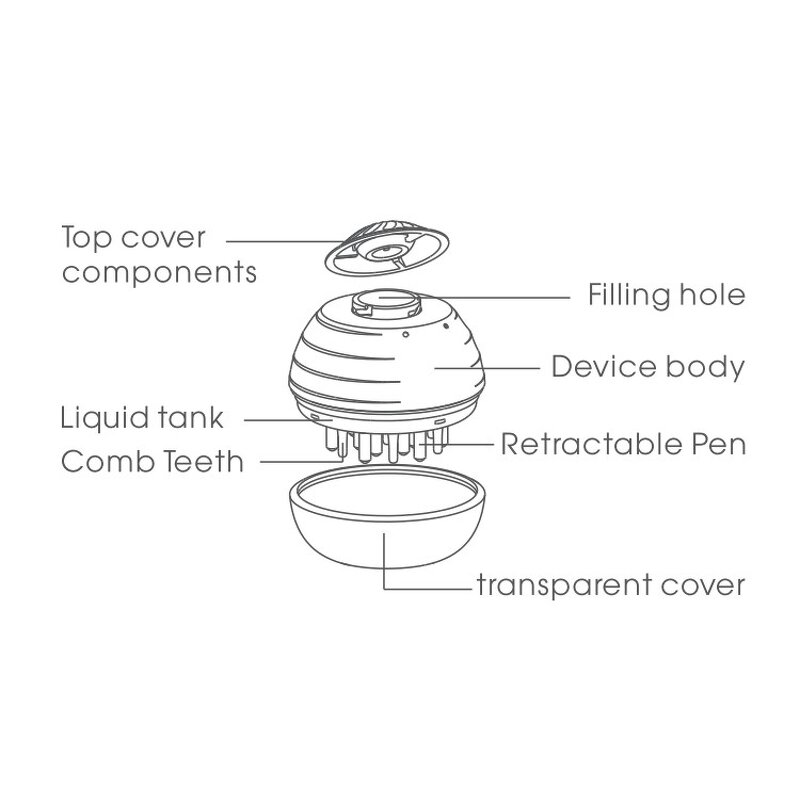 Top cover components

Filling hole

Device body

Liquid tank

Comb Teeth

Retractable Pen

transparent cover