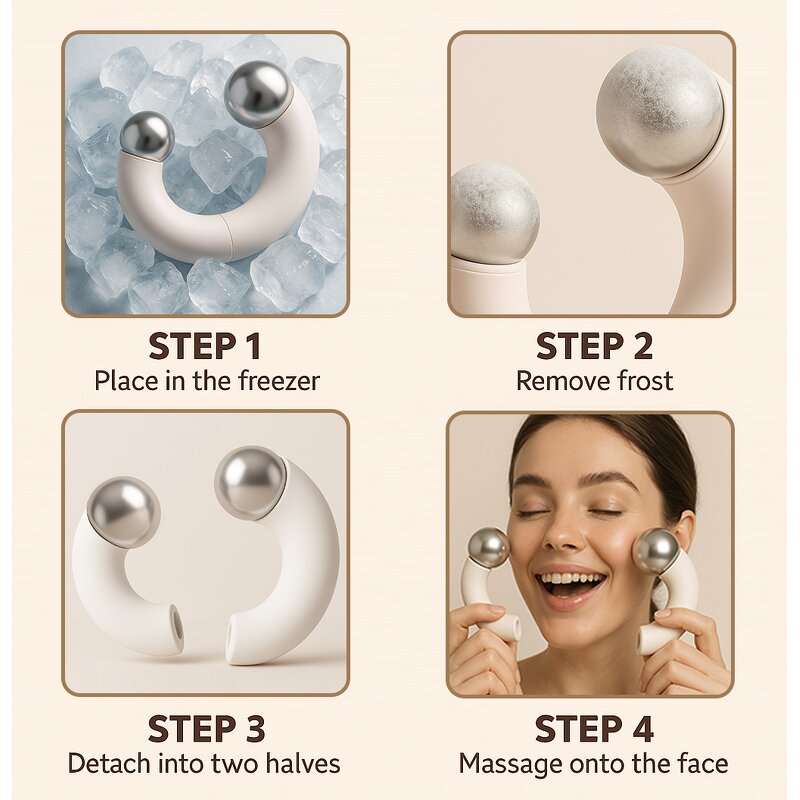 STEP 1
Place in the freezer

STEP 2
Remove frost

STEP 3
Detach into two halves

STEP 4
Massage onto the face