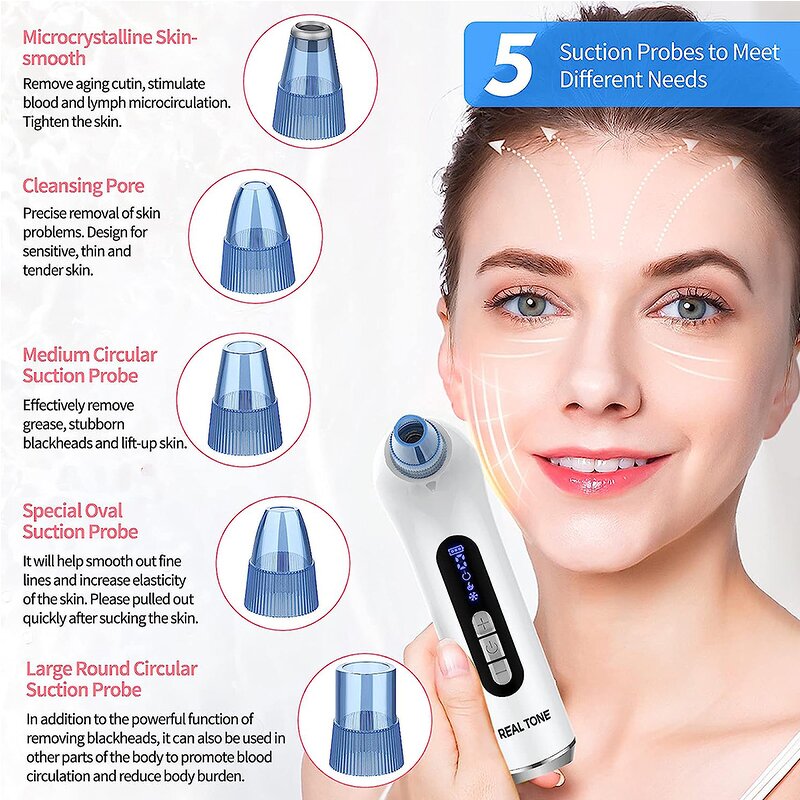 5 Suction Probes to Meet Different Needs

Microcrystalline Skin-smooth

Remove aging cutin, stimulate blood and lymph microcirculation. Tighten the skin.

Cleansing Pore

Precise removal of skin problems. Design for sensitive, thin and tender skin.

Medium Circular Suction Probe

Effectively remove grease, stubborn blackheads and lift-up skin.

Special Oval Suction Probe

It will help smooth out fine lines and increase elasticity of the skin. Please pulled out quickly after sucking the skin.

Large Round Circular Suction Probe

In addition to the powerful function of removing blackheads, it can also be used in other parts of the body to promote blood circulation and reduce body burden.

REAL TONE