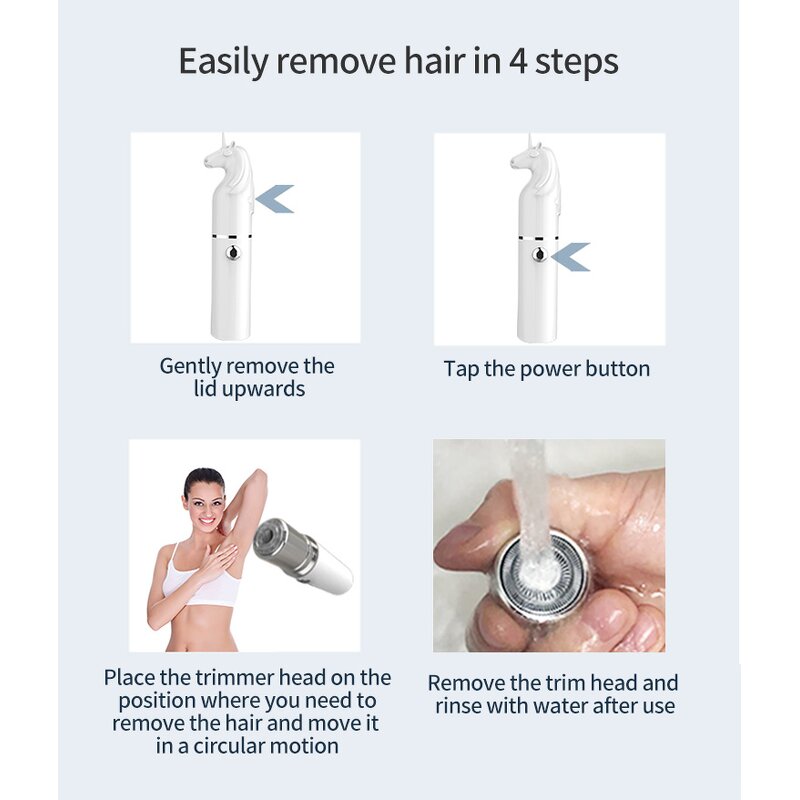 Easily remove hair in 4 steps

Gently remove the lid upwards

Tap the power button

Place the trimmer head on the position where you need to remove the hair and move it in a circular motion

Remove the trim head and rinse with water after use