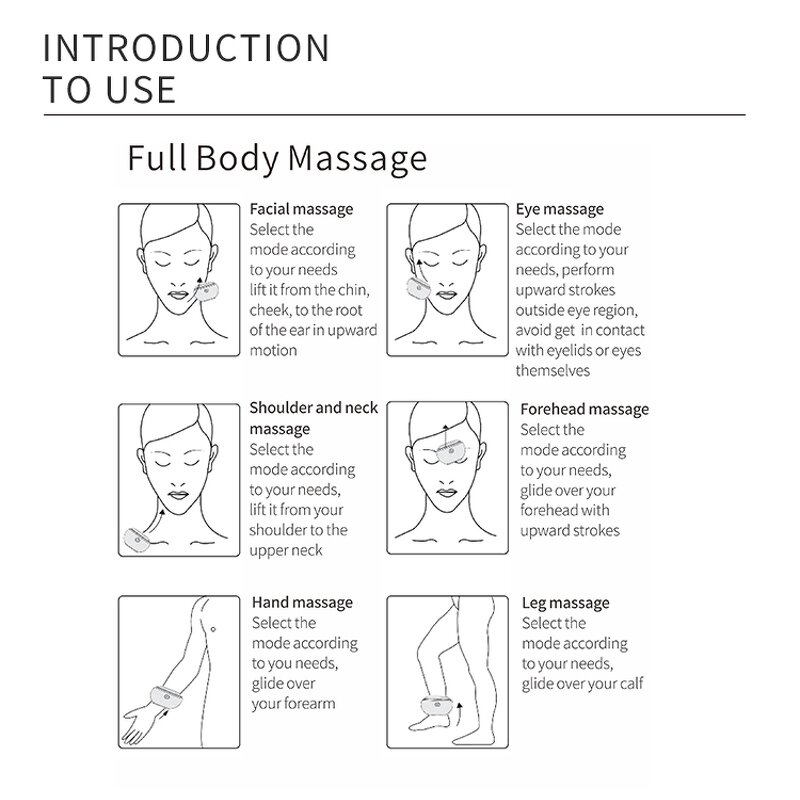 INTRODUCTION TO USE

Full Body Massage

Facial massage
Select the mode according to your needs lift it from the chin, cheek, to the root of the ear in upward motion

Eye massage
Select the mode according to your needs, perform upward strokes outside eye region, avoid get in contact with eyelids or eyes themselves

Shoulder and neck massage
Select the mode according to your needs, lift it from your shoulder to the upper neck

Forehead massage
Select the mode according to your needs, glide over your forehead with upward strokes

Hand massage
Select the mode according to you needs, glide over your forearm

Leg massage
Select the mode according to your needs, glide over your calf