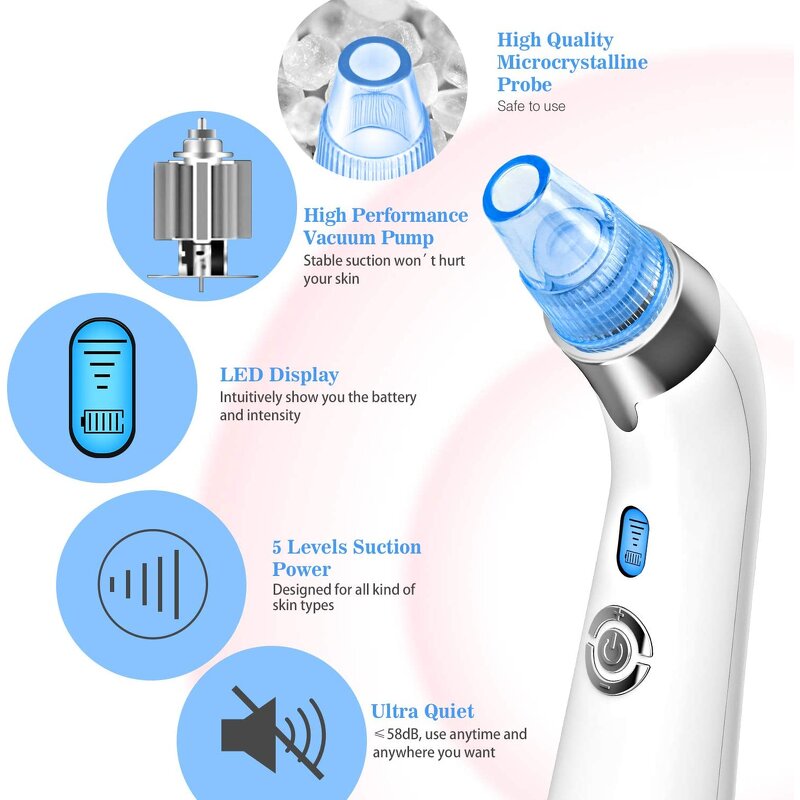 High Quality Microcrystalline Probe
Safe to use

High Performance Vacuum Pump
Stable suction won´t hurt your skin

LED Display
Intuitively show you the battery and intensity

5 Levels Suction Power
Designed for all kind of skin types

Ultra Quiet
≤58dB, use anytime and anywhere you want