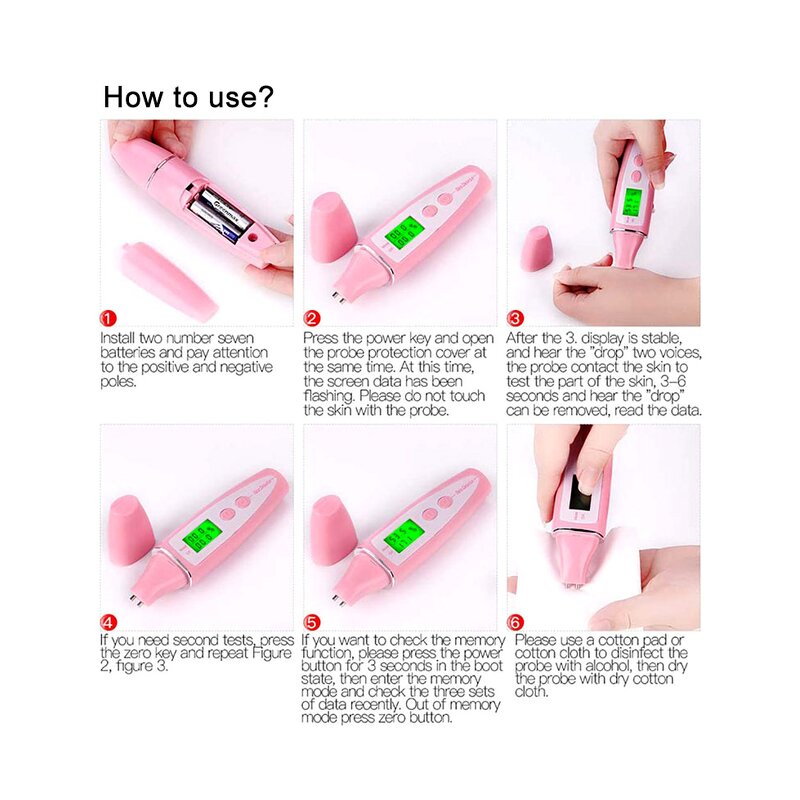 How to use?

1
Install two number seven batteries and pay attention to the positive and negative poles.

2
Press the power key and open the probe protection cover at the same time. At this time, the screen data has been flashing. Please do not touch the skin with the probe.

3
After the 3. display is stable, and hear the "drop" two voices, the probe contact the skin to test the part of the skin, 3–6 seconds and hear the "drop" can be removed, read the data.

4
If you need second tests, press the zero key and repeat Figure 2, figure 3.

5
If you want to check the memory function, please press the power button for 3 seconds in the boot state, then enter the memory mode and check the three sets of data recently. Out of memory mode press zero button.

6
Please use a cotton pad or cotton cloth to disinfect the probe with alcohol, then dry the probe with dry cotton cloth.