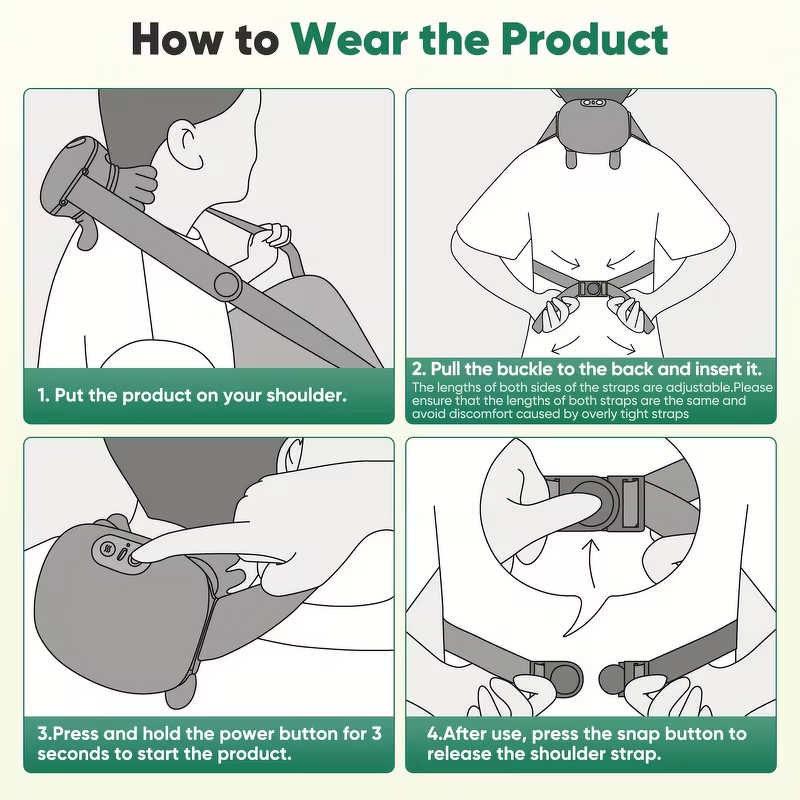 How to Wear the Product

1. Put the product on your shoulder.

2. Pull the buckle to the back and insert it.
The lengths of both sides of the straps are adjustable.Please ensure that the lengths of both straps are the same and avoid discomfort caused by overly tight straps

3.Press and hold the power button for 3 seconds to start the product.

4.After use, press the snap button to release the shoulder strap.