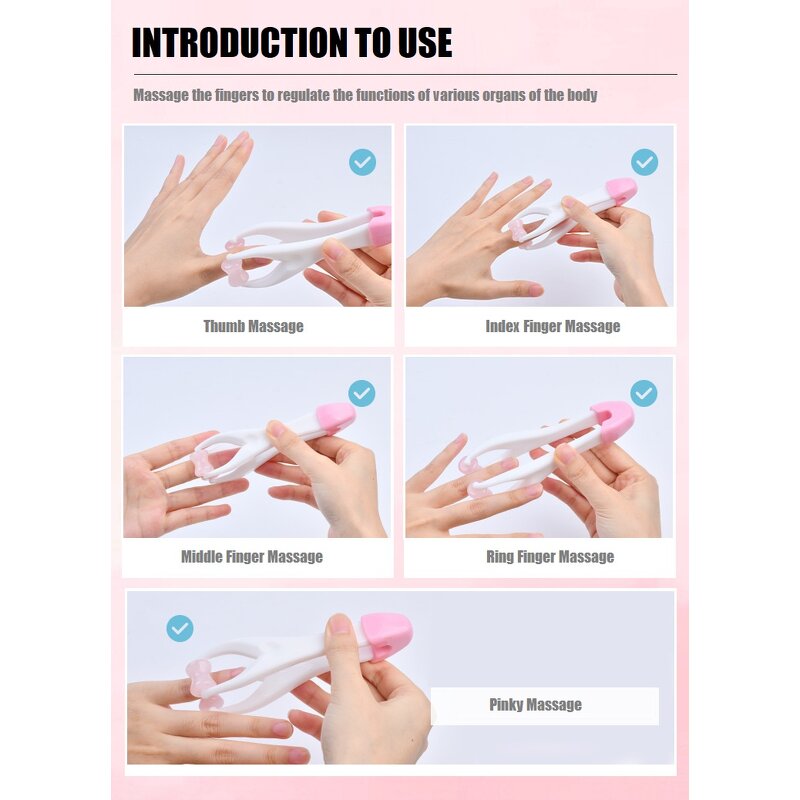 INTRODUCTION TO USE

Massage the fingers to regulate the functions of various organs of the body

Thumb Massage

Index Finger Massage

Middle Finger Massage

Ring Finger Massage

Pinky Massage