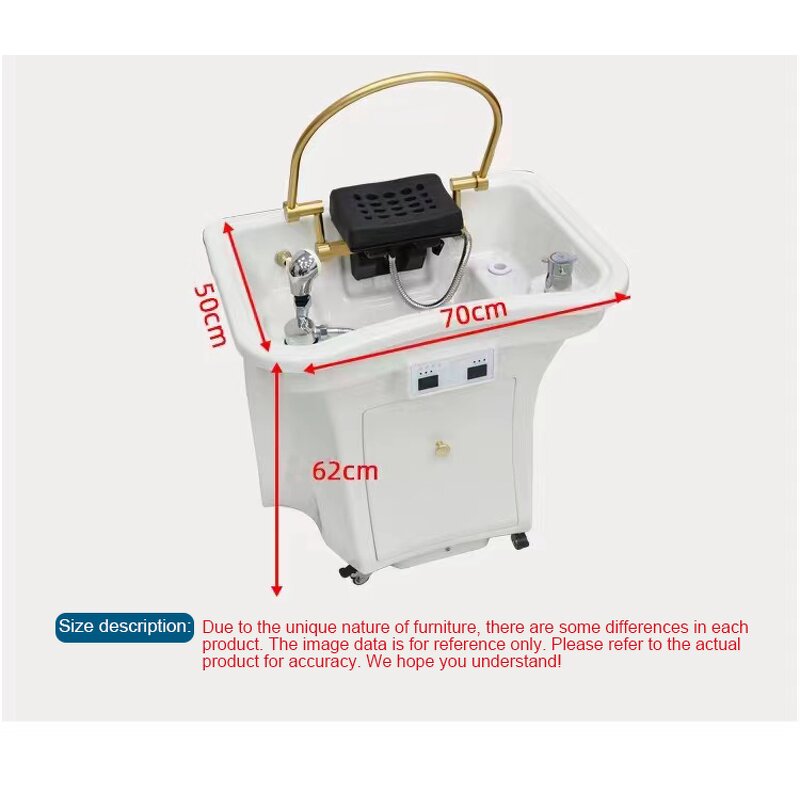 50cm

70cm

62cm

Size description: Due to the unique nature of furniture, there are some differences in each product. The image data is for reference only. Please refer to the actual product for accuracy. We hope you understand!