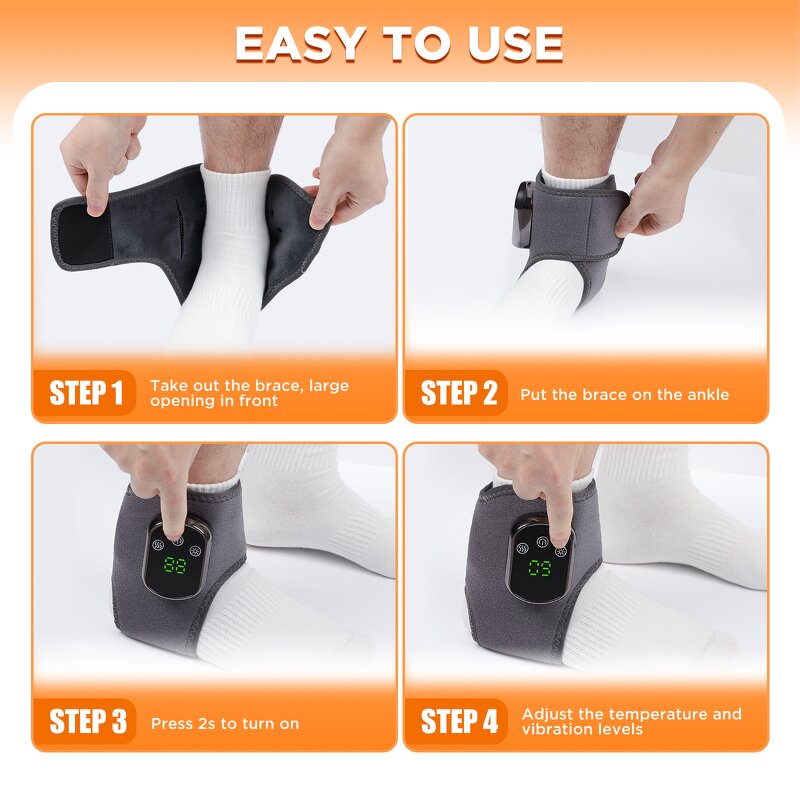 EASY TO USE

STEP 1 Take out the brace, large opening in front

STEP 2 Put the brace on the ankle

88

STEP 3 Press 2s to turn on

03

STEP 4 Adjust the temperature and vibration levels