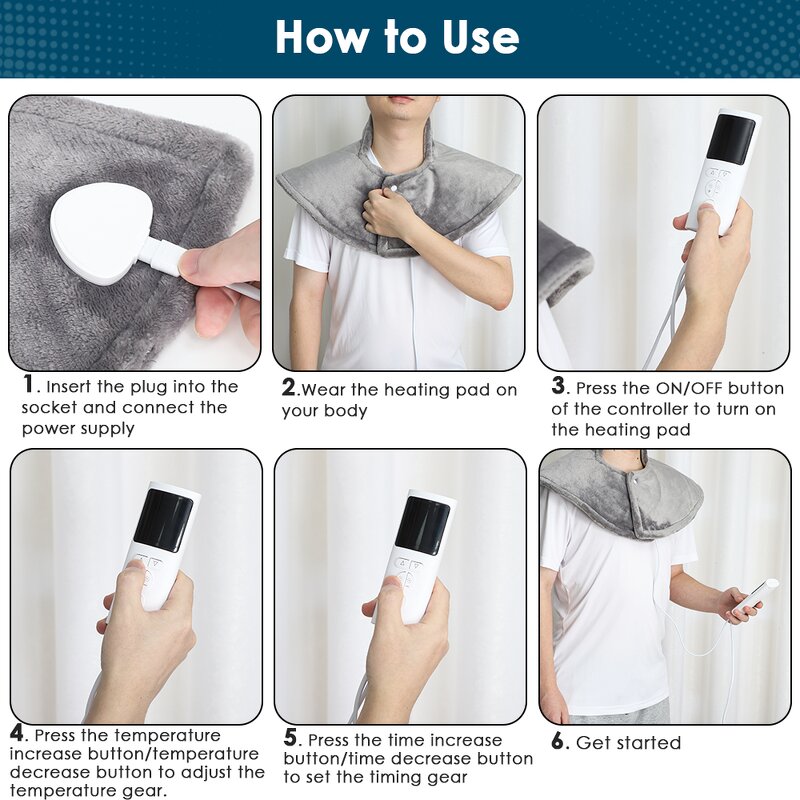 How to Use

1. Insert the plug into the socket and connect the power supply

2.Wear the heating pad on your body

3. Press the ON/OFF button of the controller to turn on the heating pad

4. Press the temperature increase button/temperature decrease button to adjust the temperature gear.

5. Press the time increase button/time decrease button to set the timing gear

6. Get started