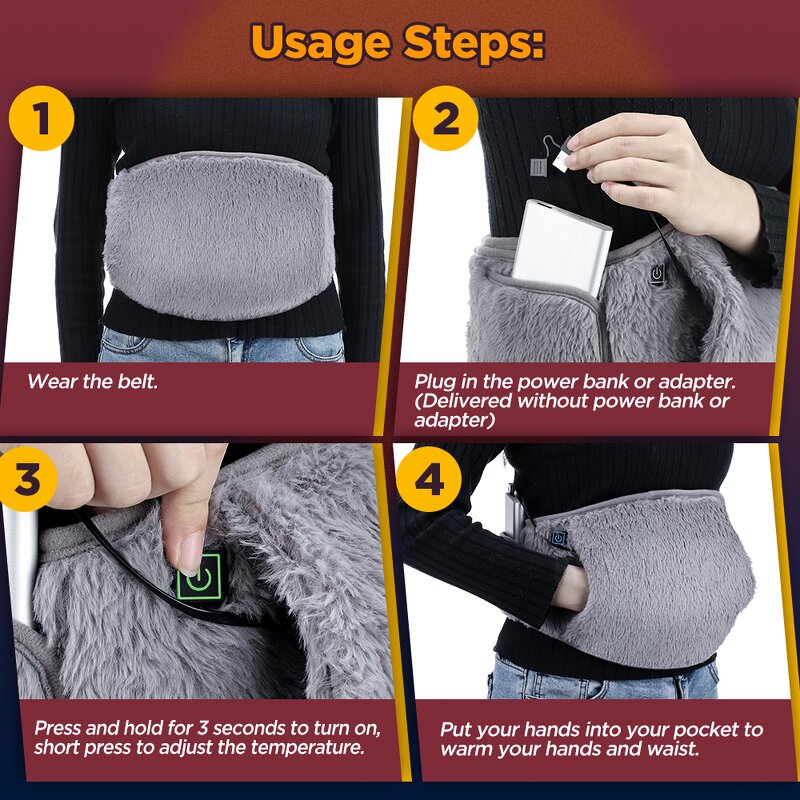 Usage Steps:

1

Wear the belt.

2

Plug in the power bank or adapter. (Delivered without power bank or adapter)

3

Press and hold for 3 seconds to turn on, short press to adjust the temperature.

4

Put your hands into your pocket to warm your hands and waist.