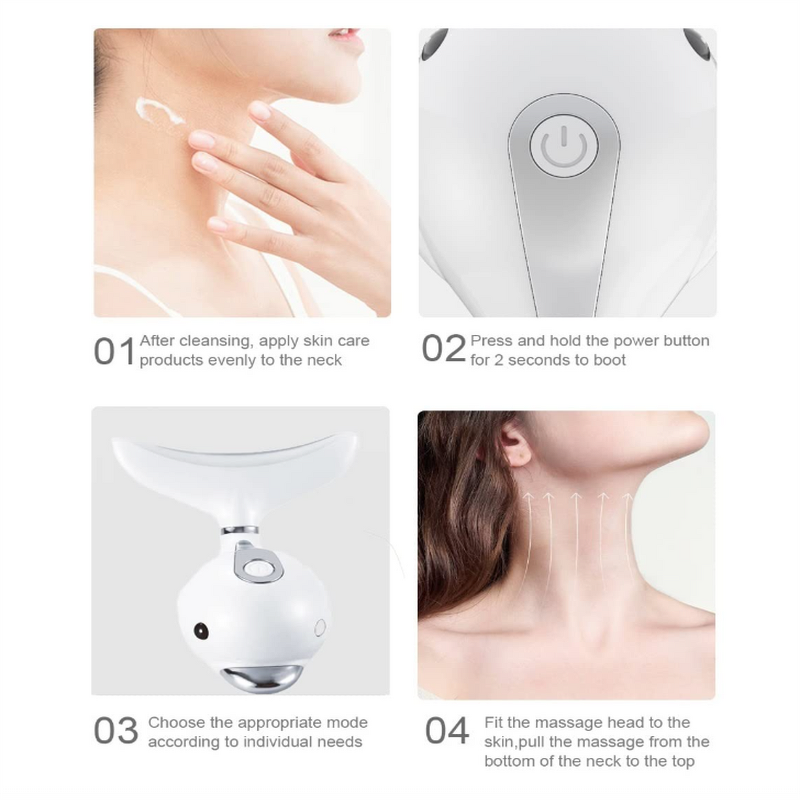 01 After cleansing, apply skin care products evenly to the neck

02 Press and hold the power button for 2 seconds to boot

03 Choose the appropriate mode according to individual needs

04 Fit the massage head to the skin,pull the massage from the bottom of the neck to the top