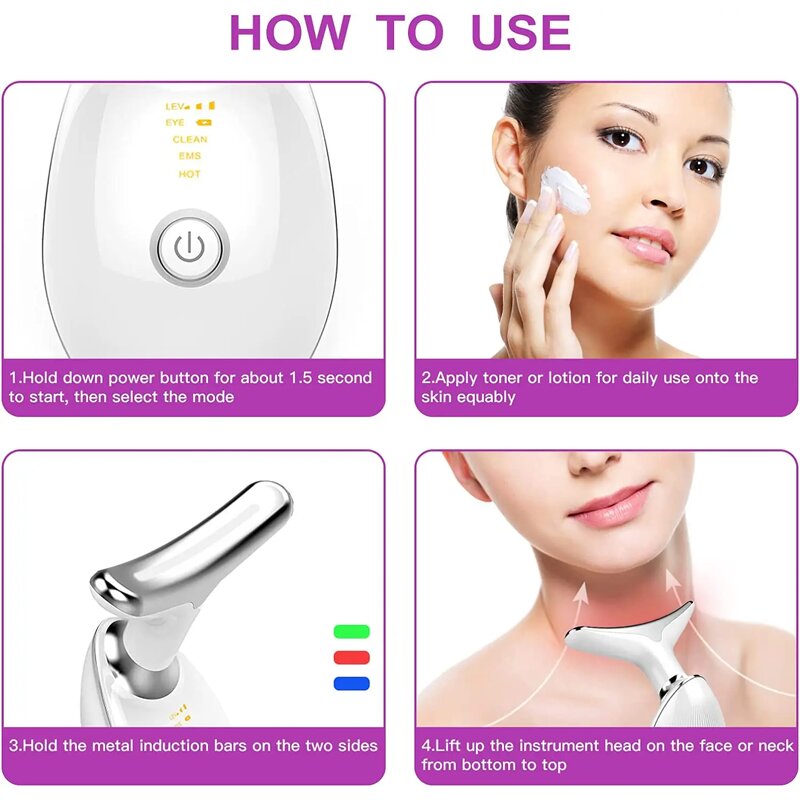 HOW TO USE

LEV
EYE
CLEAN
EMS
HOT

1.Hold down power button for about 1.5 second to start, then select the mode

2.Apply toner or lotion for daily use onto the skin equably

3.Hold the metal induction bars on the two sides

4.Lift up the instrument head on the face or neck from bottom to top