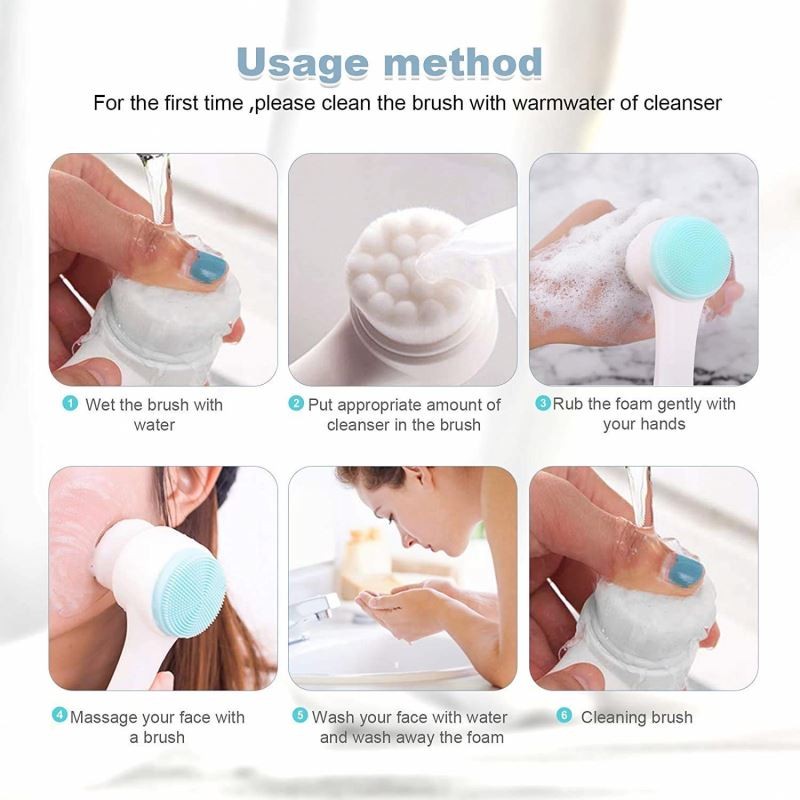 Usage method

For the first time ,please clean the brush with warmwater of cleanser

1 Wet the brush with water

2 Put appropriate amount of cleanser in the brush

3 Rub the foam gently with your hands

4 Massage your face with a brush

5 Wash your face with water and wash away the foam

6 Cleaning brush