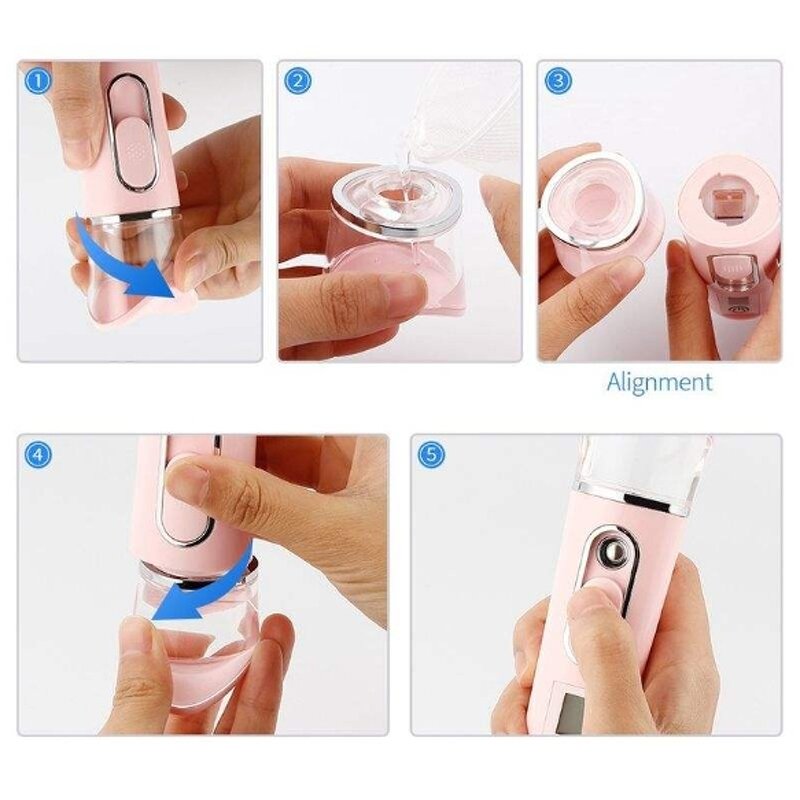 1

2

3

Alignment

4

5