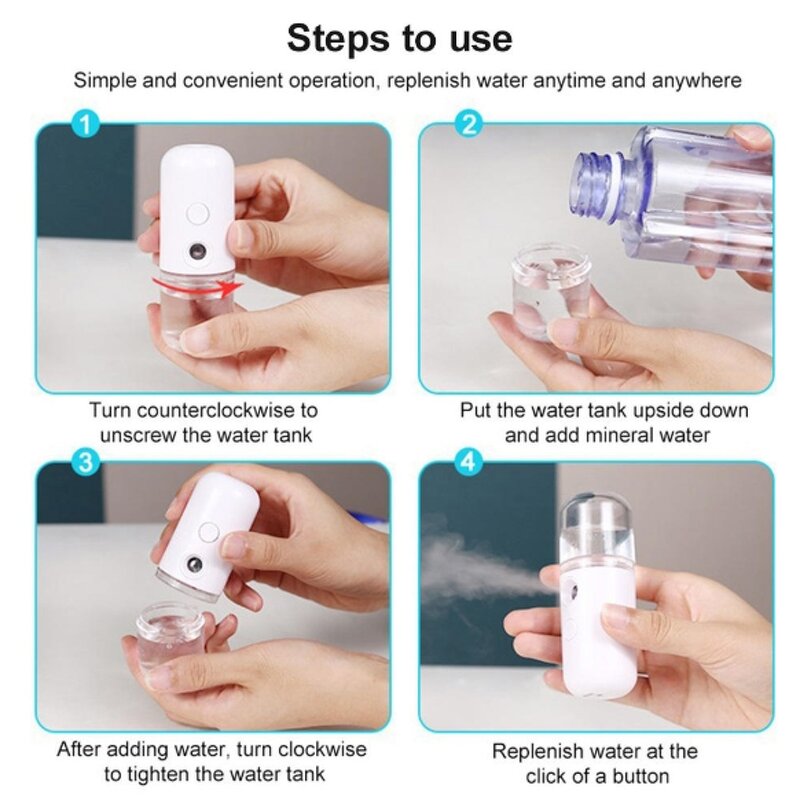 Steps to use

Simple and convenient operation, replenish water anytime and anywhere

1

Turn counterclockwise to unscrew the water tank

2

Put the water tank upside down and add mineral water

3

After adding water, turn clockwise to tighten the water tank

4

Replenish water at the click of a button