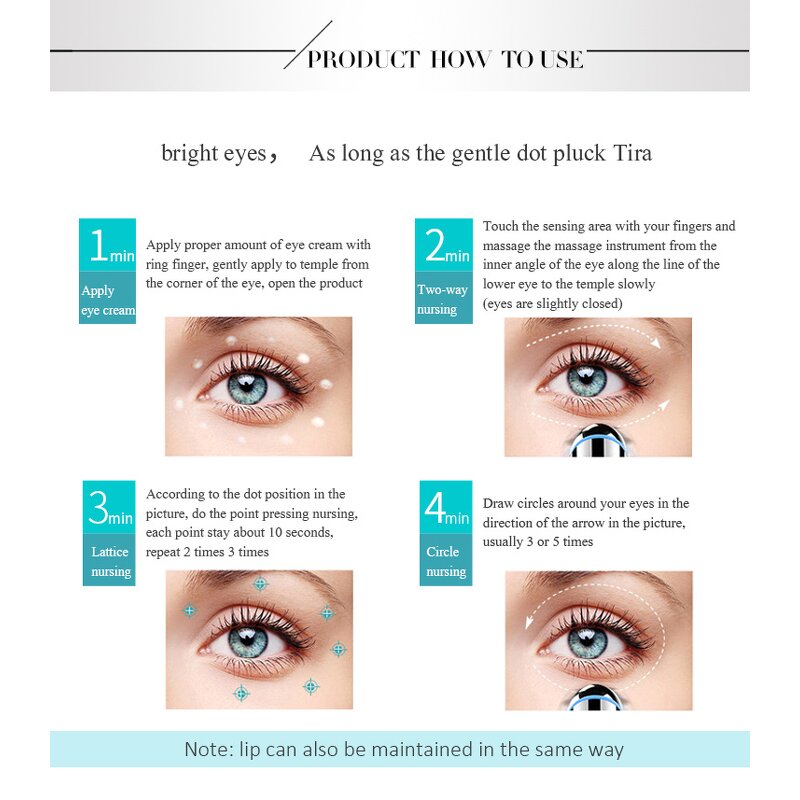 PRODUCT HOW TO USE

bright eyes， As long as the gentle dot pluck Tira

1min
Apply eye cream

Apply proper amount of eye cream with ring finger, gently apply to temple from the corner of the eye, open the product

2min
Two-way nursing

Touch the sensing area with your fingers and massage the massage instrument from the inner angle of the eye along the line of the lower eye to the temple slowly
(eyes are slightly closed)

3min
Lattice nursing

According to the dot position in the picture, do the point pressing nursing, each point stay about 10 seconds, repeat 2 times 3 times

4min
Circle nursing

Draw circles around your eyes in the direction of the arrow in the picture, usually 3 or 5 times

Note: lip can also be maintained in the same way