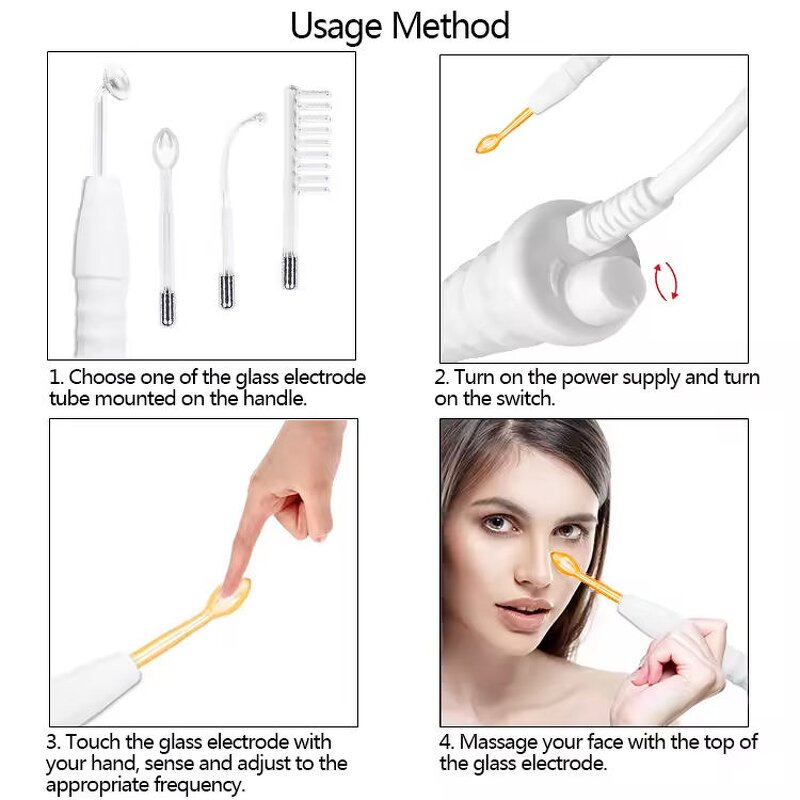 Usage Method

1. Choose one of the glass electrode tube mounted on the handle.

2. Turn on the power supply and turn on the switch.

3. Touch the glass electrode with your hand, sense and adjust to the appropriate frequency.

4. Massage your face with the top of the glass electrode.