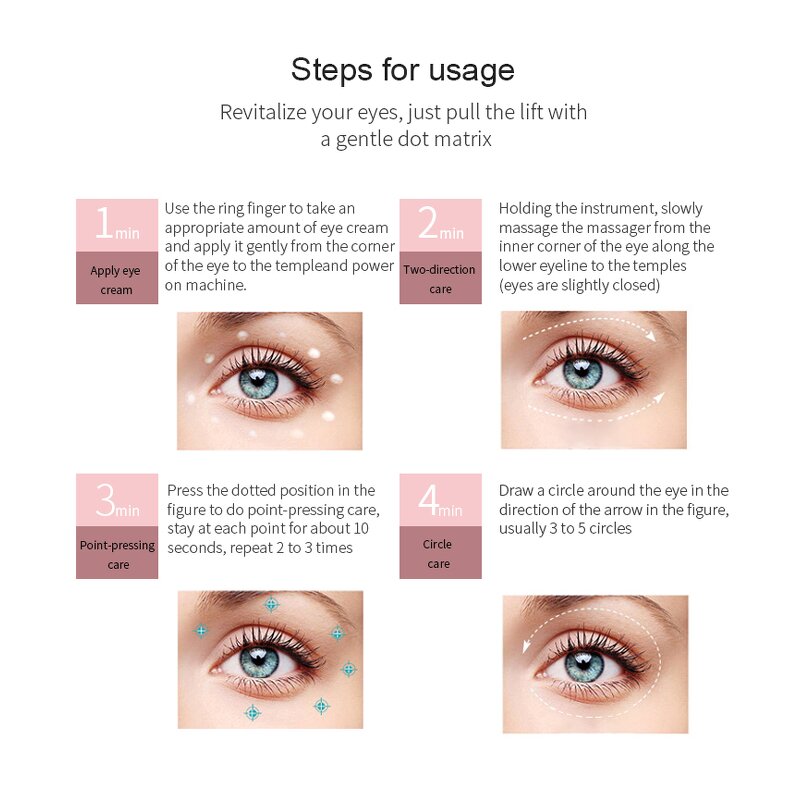 Steps for usage

Revitalize your eyes, just pull the lift with a gentle dot matrix

1min

Apply eye cream

Use the ring finger to take an appropriate amount of eye cream and apply it gently from the corner of the eye to the templeand power on machine.

2min

Two-direction care

Holding the instrument, slowly massage the massager from the inner corner of the eye along the lower eyeline to the temples (eyes are slightly closed)

3min

Point-pressing care

Press the dotted position in the figure to do point-pressing care, stay at each point for about 10 seconds, repeat 2 to 3 times

4min

Circle care

Draw a circle around the eye in the direction of the arrow in the figure, usually 3 to 5 circles