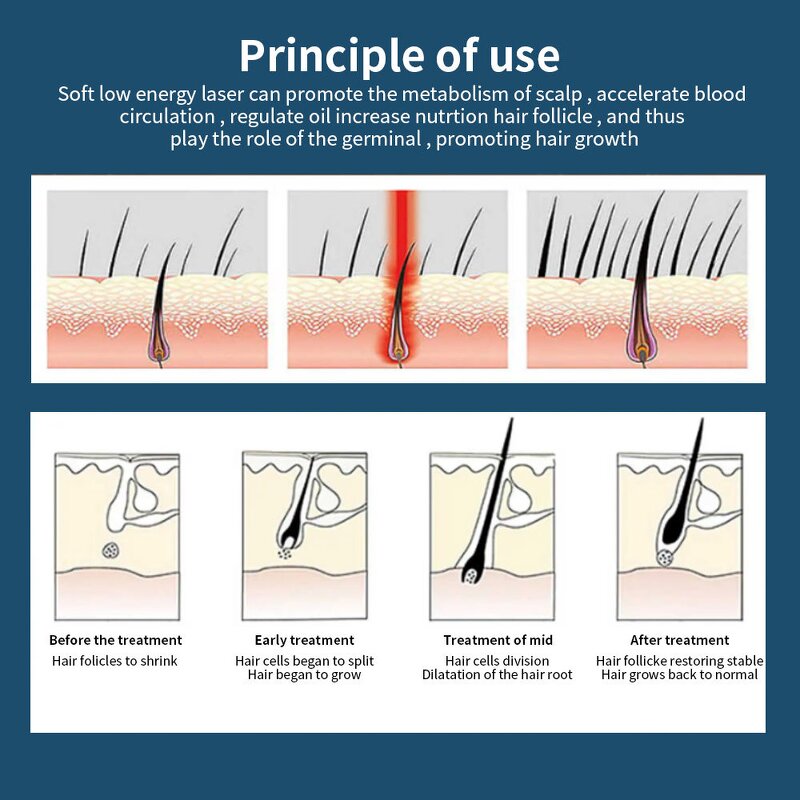 Principle of use

Soft low energy laser can promote the metabolism of scalp , accelerate blood circulation , regulate oil increase nutrtion hair follicle , and thus play the role of the germinal , promoting hair growth

Before the treatment
Hair folicles to shrink

Early treatment
Hair cells began to split
Hair began to grow

Treatment of mid
Hair cells division
Dilatation of the hair root

After treatment
Hair follicke restoring stable
Hair grows back to normal