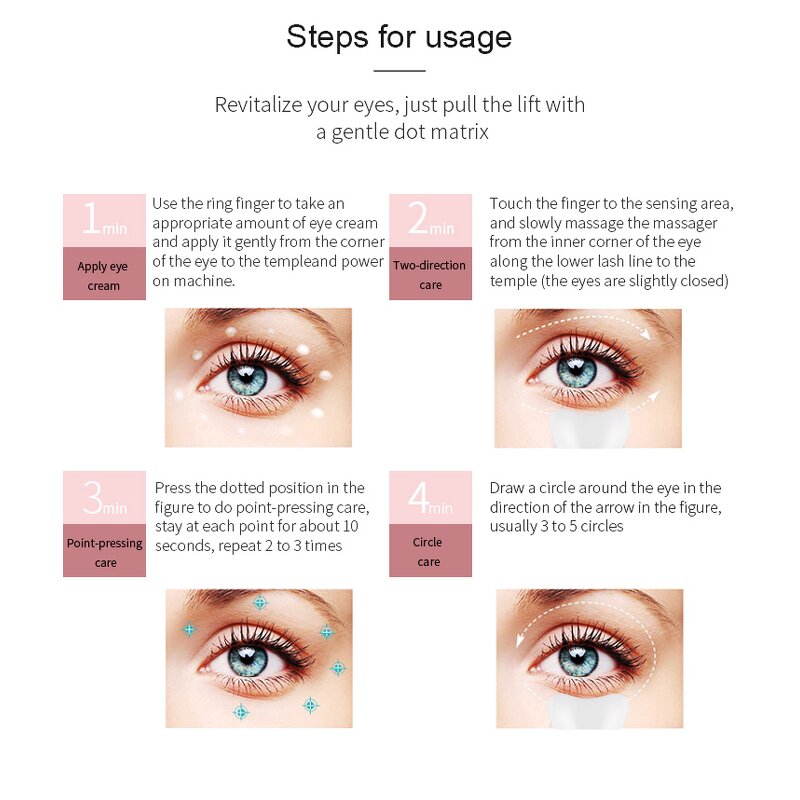 Steps for usage

Revitalize your eyes, just pull the lift with a gentle dot matrix

1min

Apply eye cream

Use the ring finger to take an appropriate amount of eye cream and apply it gently from the corner of the eye to the templeand power on machine.

2min

Two-direction care

Touch the finger to the sensing area, and slowly massage the massager from the inner corner of the eye along the lower lash line to the temple (the eyes are slightly closed)

3min

Point-pressing care

Press the dotted position in the figure to do point-pressing care, stay at each point for about 10 seconds, repeat 2 to 3 times

4min

Circle care

Draw a circle around the eye in the direction of the arrow in the figure, usually 3 to 5 circles