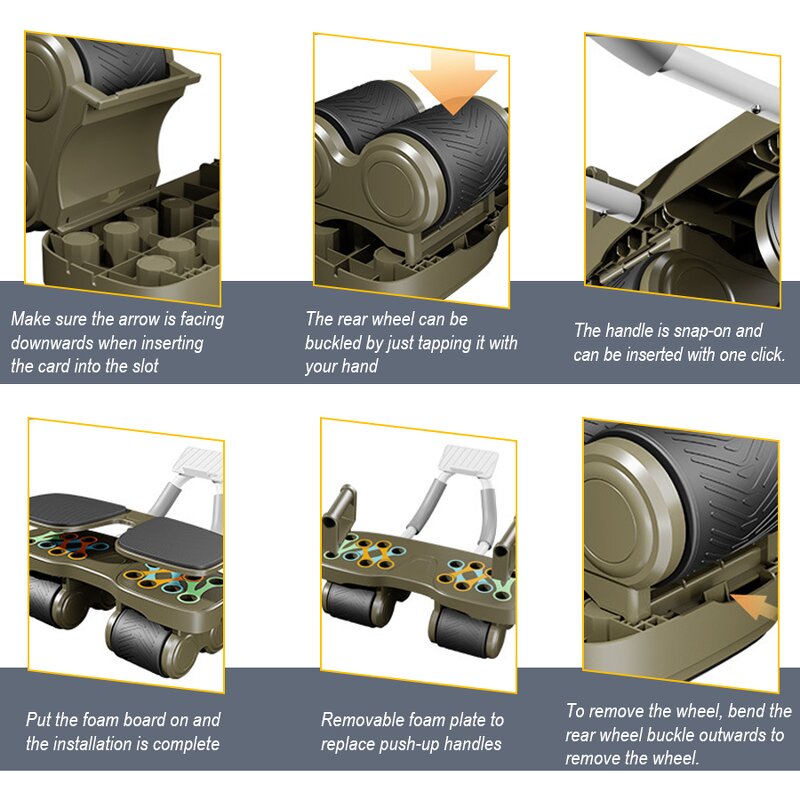 Make sure the arrow is facing downwards when inserting the card into the slot

The rear wheel can be buckled by just tapping it with your hand

The handle is snap-on and can be inserted with one click.

Put the foam board on and the installation is complete

Removable foam plate to replace push-up handles

To remove the wheel, bend the rear wheel buckle outwards to remove the wheel.