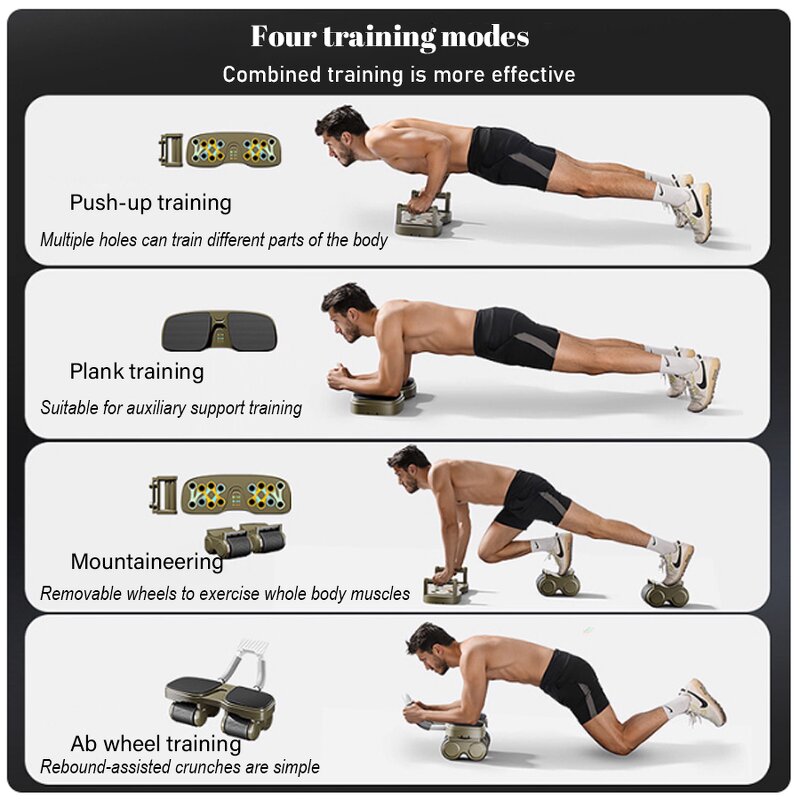 Four training modes

Combined training is more effective

Push-up training

Multiple holes can train different parts of the body

Plank training

Suitable for auxiliary support training

Mountaineering

Removable wheels to exercise whole body muscles

Ab wheel training

Rebound-assisted crunches are simple