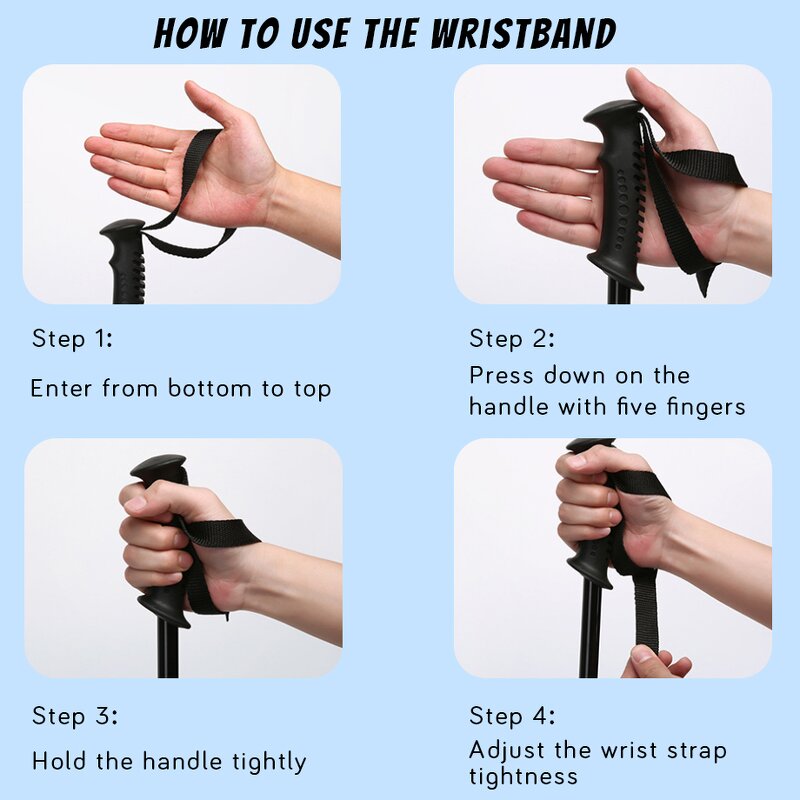 HOW TO USE THE WRISTBAND

Step 1:

Enter from bottom to top

Step 2:

Press down on the handle with five fingers

Step 3:

Hold the handle tightly

Step 4:

Adjust the wrist strap tightness