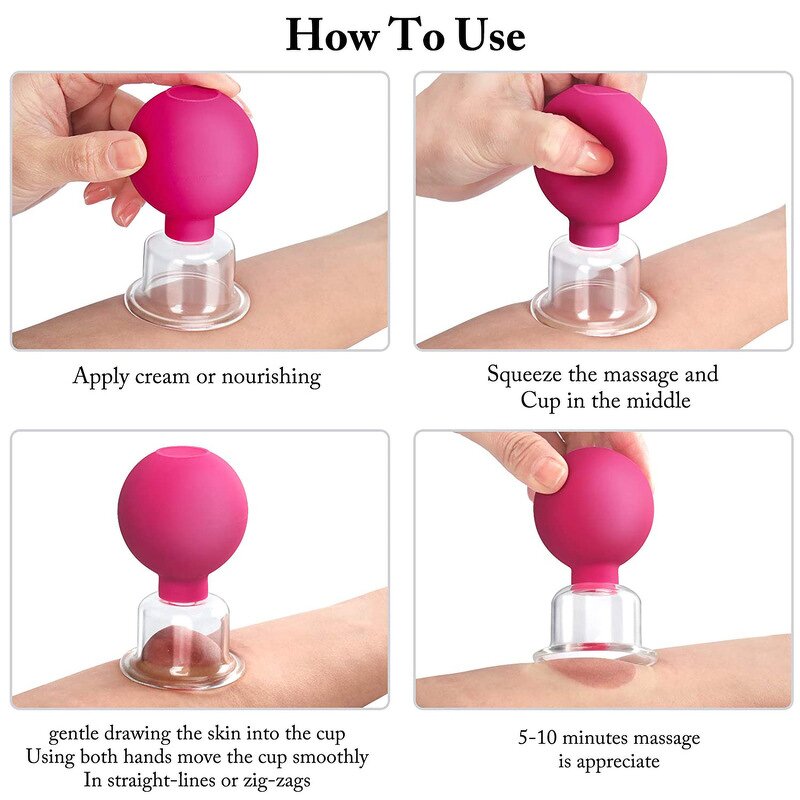 How To Use

Apply cream or nourishing

Squeeze the massage and Cup in the middle

gentle drawing the skin into the cup Using both hands move the cup smoothly In straight-lines or zig-zags

5-10 minutes massage is appreciate