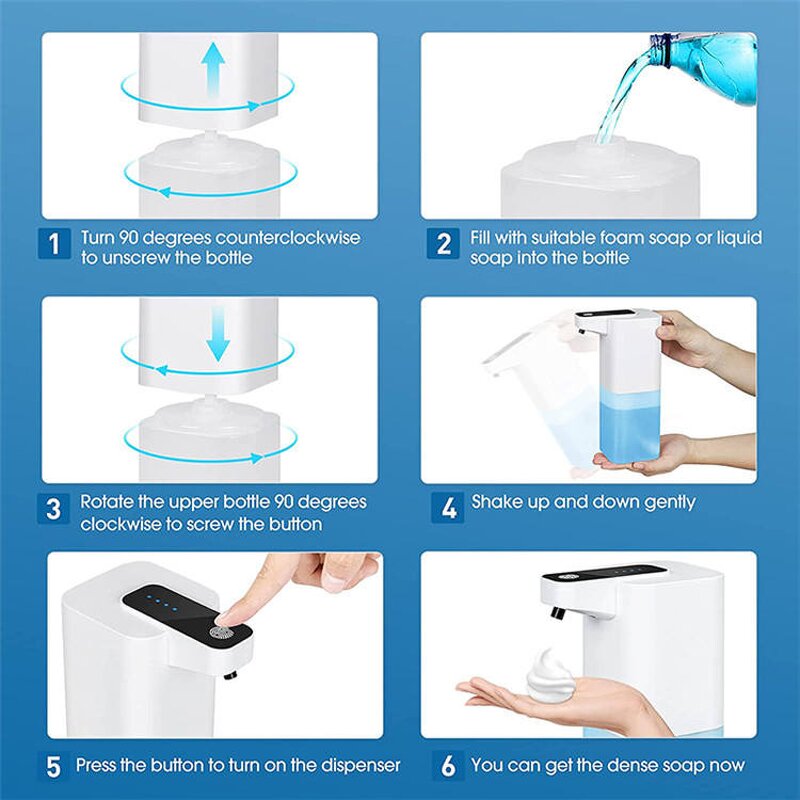 1 Turn 90 degrees counterclockwise to unscrew the bottle

2 Fill with suitable foam soap or liquid soap into the bottle

3 Rotate the upper bottle 90 degrees clockwise to screw the button

4 Shake up and down gently

5 Press the button to turn on the dispenser

6 You can get the dense soap now