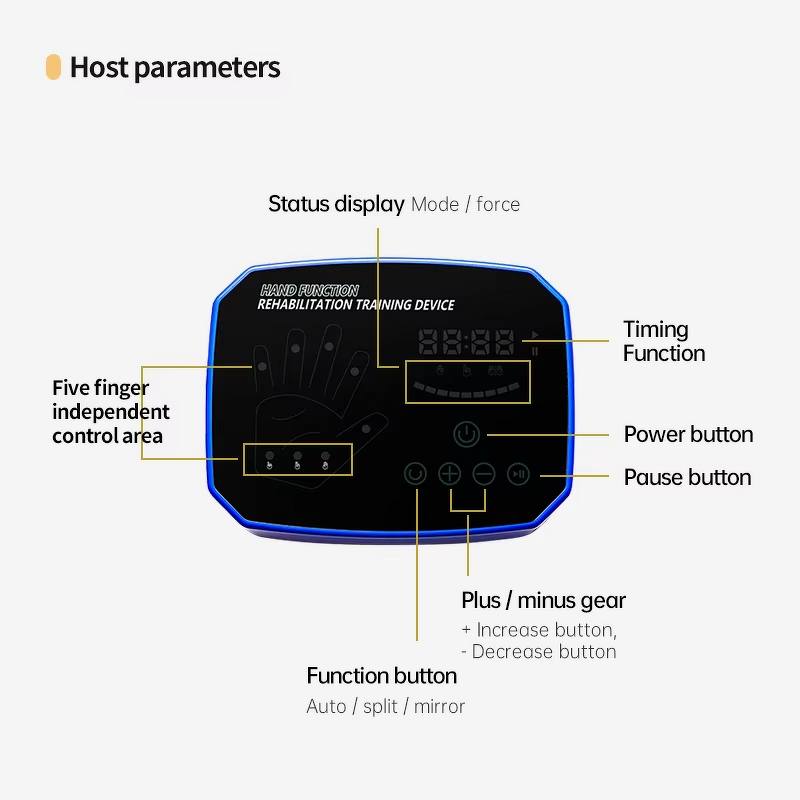 Host parameters

Status display Mode / force

HAND FUNCTION
REHABILITATION TRAINING DEVICE

88:88

Timing Function

Five finger independent control area

Power button

Pause button

Plus / minus gear
+ Increase button,
- Decrease button

Function button
Auto / split / mirror