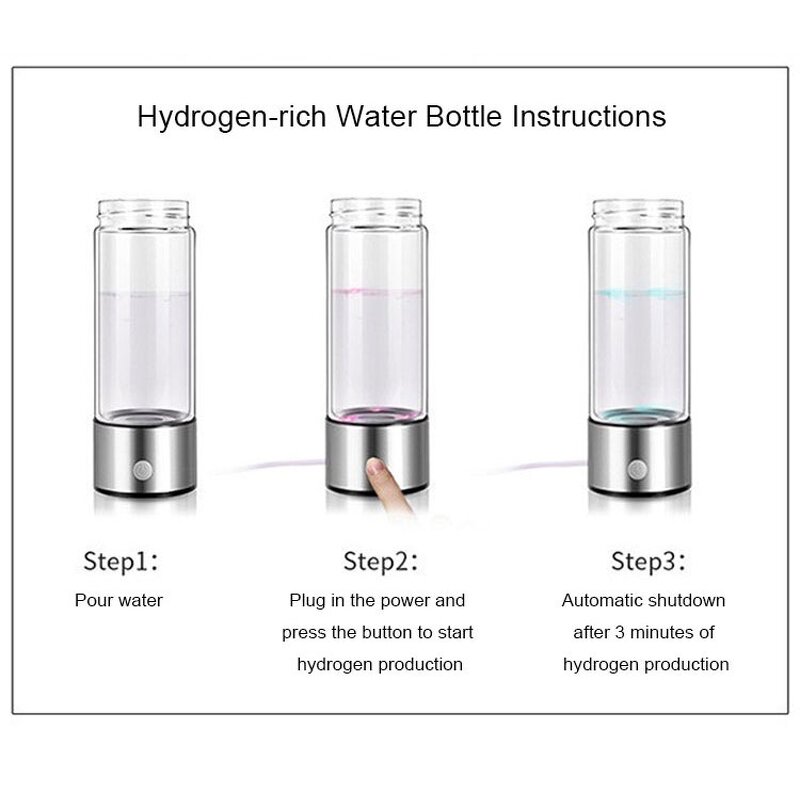 Hydrogen-rich Water Bottle Instructions

Step1:
Pour water

Step2:
Plug in the power and press the button to start hydrogen production

Step3:
Automatic shutdown after 3 minutes of hydrogen production