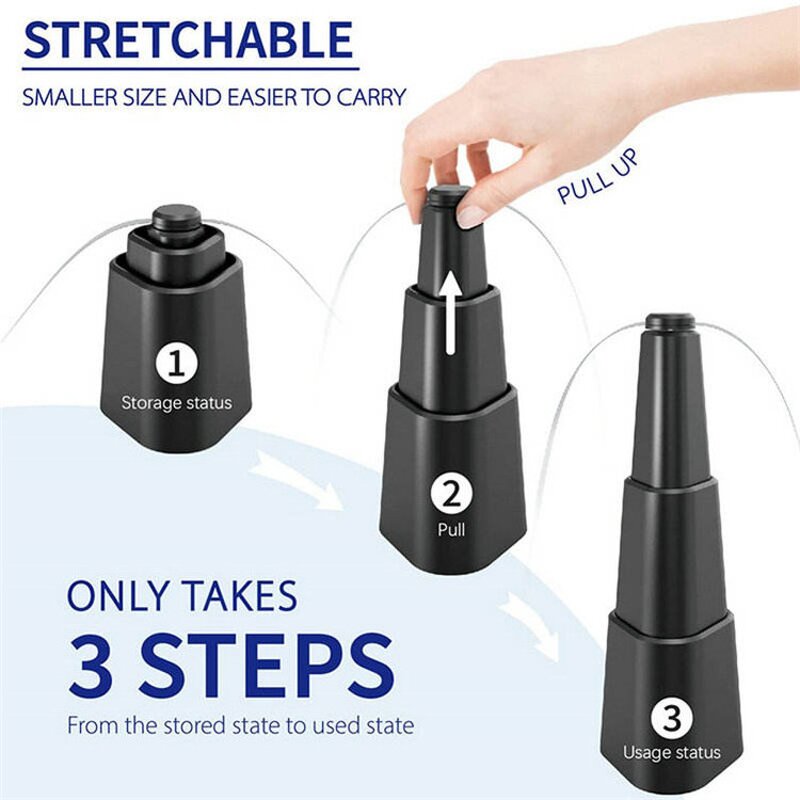 STRETCHABLE

SMALLER SIZE AND EASIER TO CARRY

PULL UP

1
Storage status

2
Pull

3
Usage status

ONLY TAKES
3 STEPS
From the stored state to used state