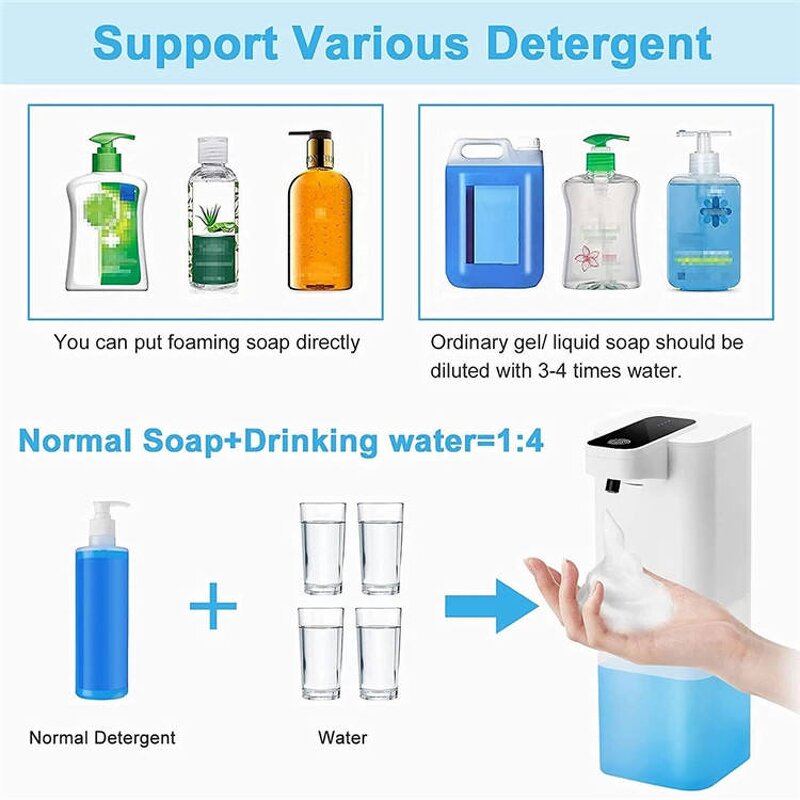 Support Various Detergent

You can put foaming soap directly

Ordinary gel/ liquid soap should be diluted with 3-4 times water.

Normal Soap+Drinking water=1:4

Normal Detergent

Water