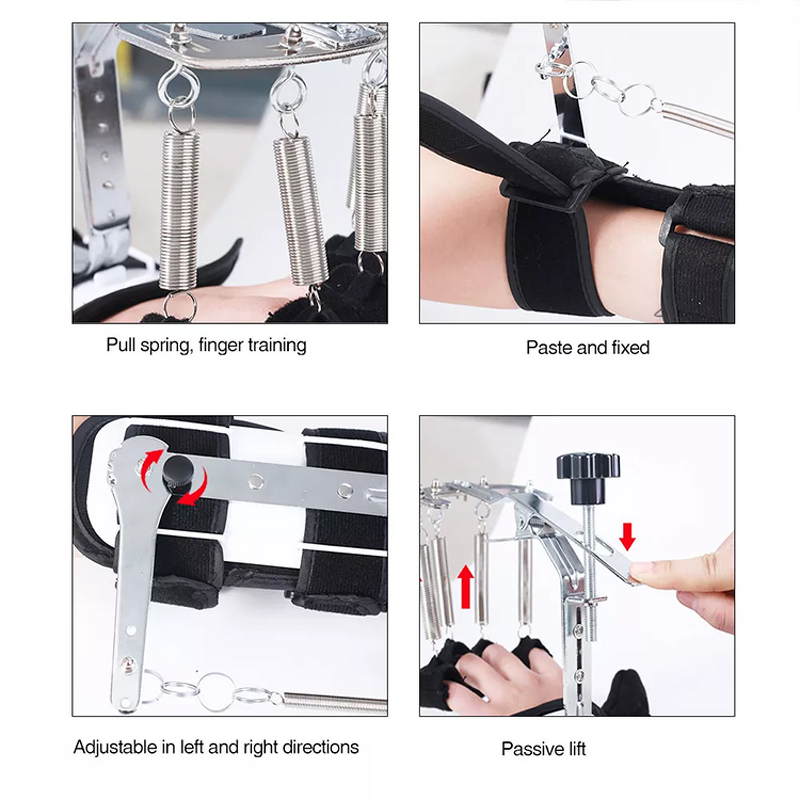 Pull spring, finger training

Paste and fixed

Adjustable in left and right directions

Passive lift