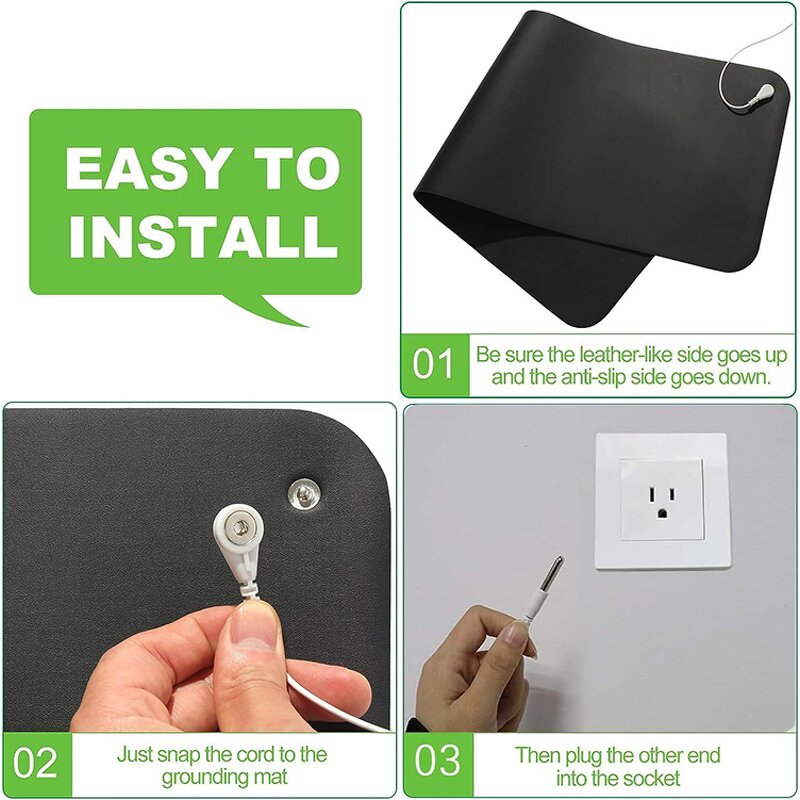 EASY TO INSTALL

01 Be sure the leather-like side goes up and the anti-slip side goes down.

02 Just snap the cord to the grounding mat

03 Then plug the other end into the socket